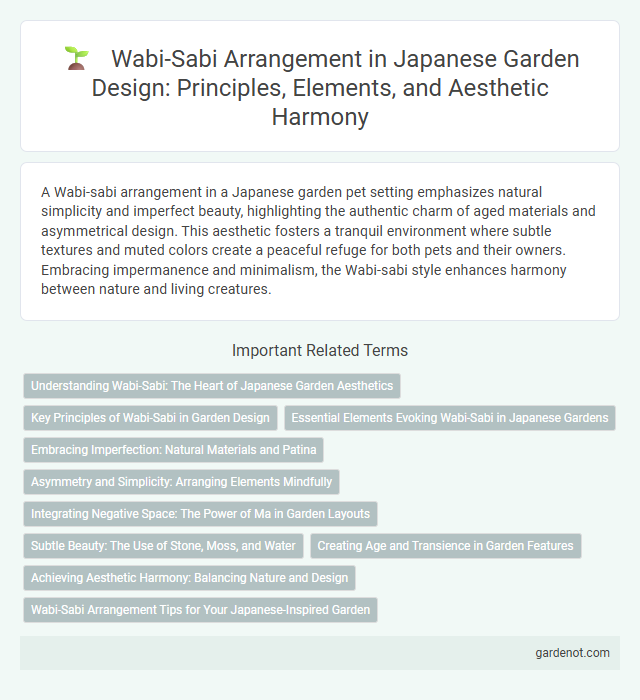 Wabi-Sabi Arrangement in Japanese Garden Design: Principles, Elements, and Aesthetic Harmony

A Wabi-sabi arrangement in a Japanese garden pet setting emphasizes natural simplicity and imperfect beauty, highlighting the authentic charm of aged materials and asymmetrical design. This aesthetic fosters a tranquil environment where subtle textures and muted colors create a peaceful refuge for both pets and their owners. Embracing impermanence and minimalism, the Wabi-sabi style enhances harmony between nature and living creatures.

Important Related Terms

Understanding Wabi-Sabi: The Heart of Japanese Garden Aesthetics

Key Principles of Wabi-Sabi in Garden Design

Essential Elements Evoking Wabi-Sabi in Japanese Gardens

Embracing Imperfection: Natural Materials and Patina

Asymmetry and Simplicity: Arranging Elements Mindfully

Integrating Negative Space: The Power of Ma in Garden Layouts

Subtle Beauty: The Use of Stone, Moss, and Water

Creating Age and Transience in Garden Features

Achieving Aesthetic Harmony: Balancing Nature and Design

Wabi-Sabi Arrangement Tips for Your Japanese-Inspired Garden

gardenot.com