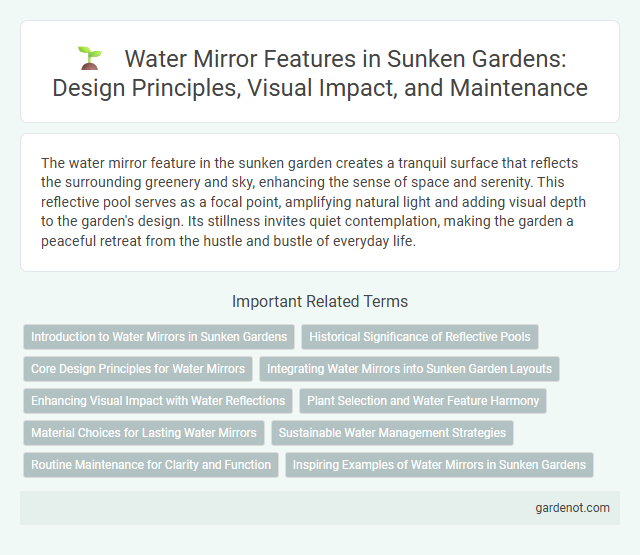 Water Mirror Features in Sunken Gardens: Design Principles, Visual Impact, and Maintenance

The water mirror feature in the sunken garden creates a tranquil surface that reflects the surrounding greenery and sky, enhancing the sense of space and serenity. This reflective pool serves as a focal point, amplifying natural light and adding visual depth to the garden's design. Its stillness invites quiet contemplation, making the garden a peaceful retreat from the hustle and bustle of everyday life.

Important Related Terms

Introduction to Water Mirrors in Sunken Gardens

Historical Significance of Reflective Pools

Core Design Principles for Water Mirrors

Integrating Water Mirrors into Sunken Garden Layouts

Enhancing Visual Impact with Water Reflections

Plant Selection and Water Feature Harmony

Material Choices for Lasting Water Mirrors

Sustainable Water Management Strategies

Routine Maintenance for Clarity and Function

Inspiring Examples of Water Mirrors in Sunken Gardens

gardenot.com