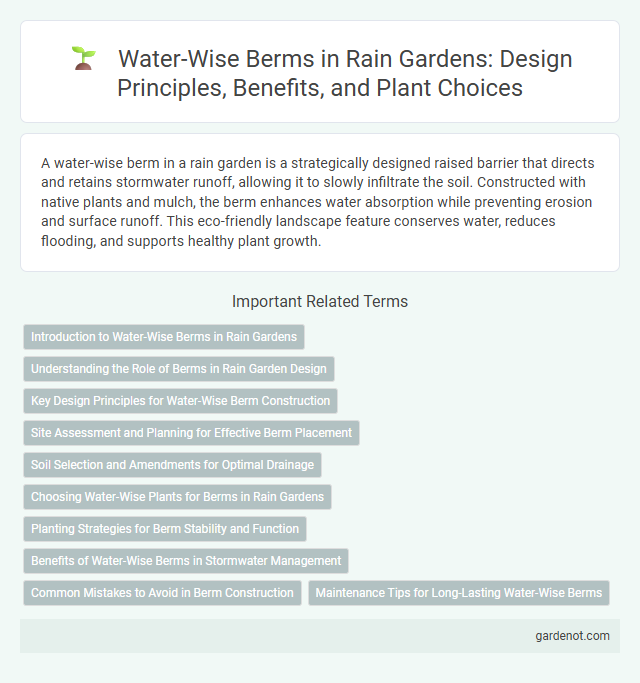 Water-Wise Berms in Rain Gardens: Design Principles, Benefits, and Plant Choices

A water-wise berm in a rain garden is a strategically designed raised barrier that directs and retains stormwater runoff, allowing it to slowly infiltrate the soil. Constructed with native plants and mulch, the berm enhances water absorption while preventing erosion and surface runoff. This eco-friendly landscape feature conserves water, reduces flooding, and supports healthy plant growth.

Important Related Terms

Introduction to Water-Wise Berms in Rain Gardens

Understanding the Role of Berms in Rain Garden Design

Key Design Principles for Water-Wise Berm Construction

Site Assessment and Planning for Effective Berm Placement

Soil Selection and Amendments for Optimal Drainage

Choosing Water-Wise Plants for Berms in Rain Gardens

Planting Strategies for Berm Stability and Function

Benefits of Water-Wise Berms in Stormwater Management

Common Mistakes to Avoid in Berm Construction

Maintenance Tips for Long-Lasting Water-Wise Berms

gardenot.com