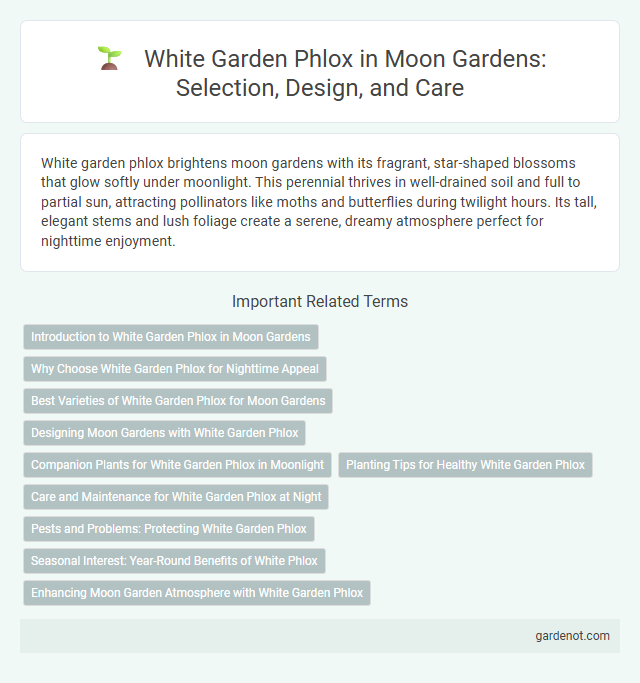 White Garden Phlox in Moon Gardens: Selection, Design, and Care

White garden phlox brightens moon gardens with its fragrant, star-shaped blossoms that glow softly under moonlight. This perennial thrives in well-drained soil and full to partial sun, attracting pollinators like moths and butterflies during twilight hours. Its tall, elegant stems and lush foliage create a serene, dreamy atmosphere perfect for nighttime enjoyment.

Important Related Terms

Introduction to White Garden Phlox in Moon Gardens

Why Choose White Garden Phlox for Nighttime Appeal

Best Varieties of White Garden Phlox for Moon Gardens

Designing Moon Gardens with White Garden Phlox

Companion Plants for White Garden Phlox in Moonlight

Planting Tips for Healthy White Garden Phlox

Care and Maintenance for White Garden Phlox at Night

Pests and Problems: Protecting White Garden Phlox

Seasonal Interest: Year-Round Benefits of White Phlox

Enhancing Moon Garden Atmosphere with White Garden Phlox

gardenot.com