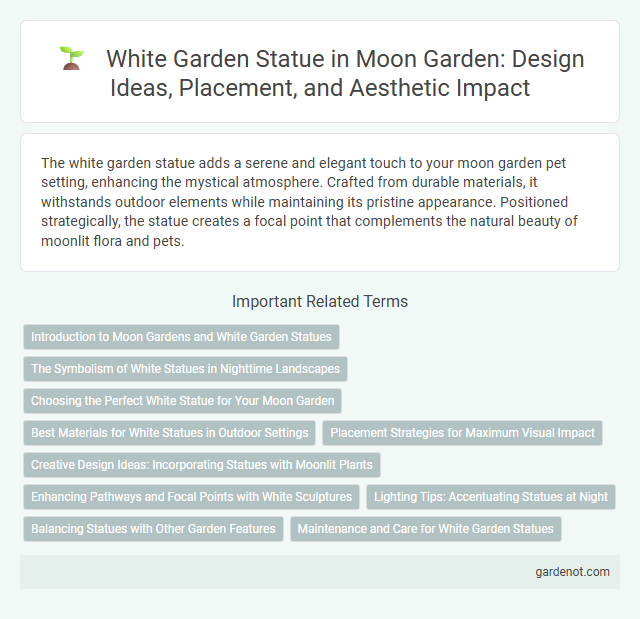 White Garden Statue in Moon Garden: Design Ideas, Placement, and Aesthetic Impact

The white garden statue adds a serene and elegant touch to your moon garden pet setting, enhancing the mystical atmosphere. Crafted from durable materials, it withstands outdoor elements while maintaining its pristine appearance. Positioned strategically, the statue creates a focal point that complements the natural beauty of moonlit flora and pets.

Important Related Terms

Introduction to Moon Gardens and White Garden Statues

The Symbolism of White Statues in Nighttime Landscapes

Choosing the Perfect White Statue for Your Moon Garden

Best Materials for White Statues in Outdoor Settings

Placement Strategies for Maximum Visual Impact

Creative Design Ideas: Incorporating Statues with Moonlit Plants

Enhancing Pathways and Focal Points with White Sculptures

Lighting Tips: Accentuating Statues at Night

Balancing Statues with Other Garden Features

Maintenance and Care for White Garden Statues

gardenot.com