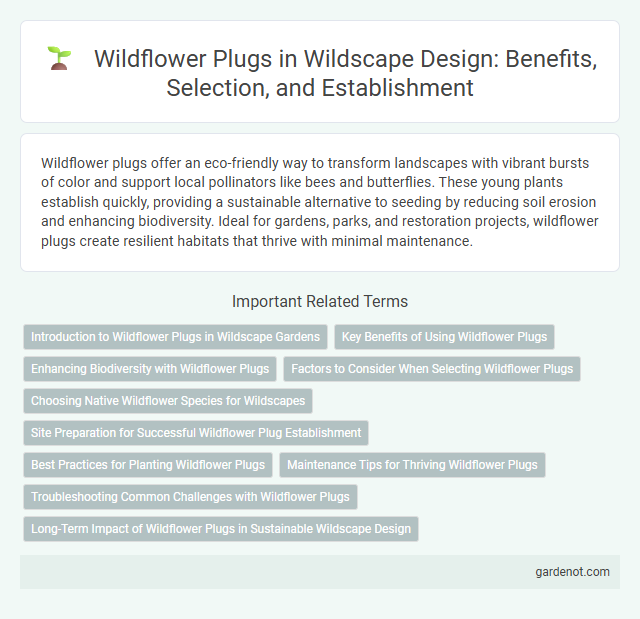 Wildflower Plugs in Wildscape Design: Benefits, Selection, and Establishment

Wildflower plugs offer an eco-friendly way to transform landscapes with vibrant bursts of color and support local pollinators like bees and butterflies. These young plants establish quickly, providing a sustainable alternative to seeding by reducing soil erosion and enhancing biodiversity. Ideal for gardens, parks, and restoration projects, wildflower plugs create resilient habitats that thrive with minimal maintenance.

Important Related Terms

Introduction to Wildflower Plugs in Wildscape Gardens

Key Benefits of Using Wildflower Plugs

Enhancing Biodiversity with Wildflower Plugs

Factors to Consider When Selecting Wildflower Plugs

Choosing Native Wildflower Species for Wildscapes

Site Preparation for Successful Wildflower Plug Establishment

Best Practices for Planting Wildflower Plugs

Maintenance Tips for Thriving Wildflower Plugs

Troubleshooting Common Challenges with Wildflower Plugs

Long-Term Impact of Wildflower Plugs in Sustainable Wildscape Design

gardenot.com