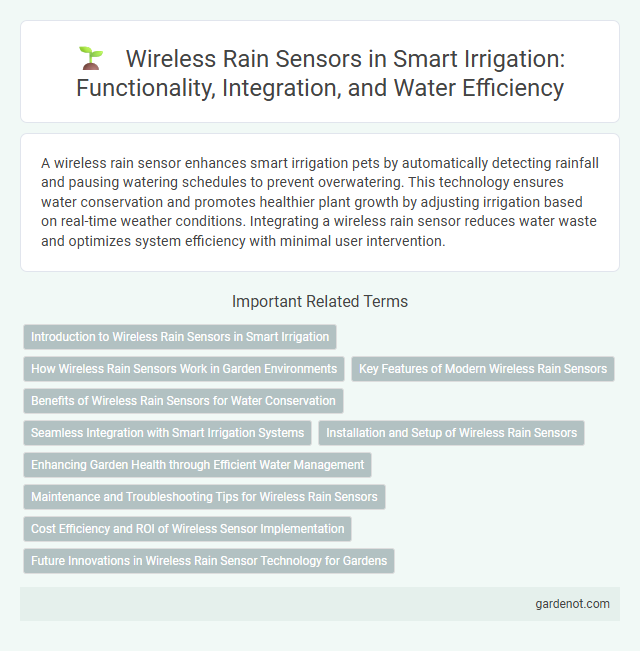 Wireless Rain Sensors in Smart Irrigation: Functionality, Integration, and Water Efficiency

A wireless rain sensor enhances smart irrigation pets by automatically detecting rainfall and pausing watering schedules to prevent overwatering. This technology ensures water conservation and promotes healthier plant growth by adjusting irrigation based on real-time weather conditions. Integrating a wireless rain sensor reduces water waste and optimizes system efficiency with minimal user intervention.

Important Related Terms

Introduction to Wireless Rain Sensors in Smart Irrigation

How Wireless Rain Sensors Work in Garden Environments

Key Features of Modern Wireless Rain Sensors

Benefits of Wireless Rain Sensors for Water Conservation

Seamless Integration with Smart Irrigation Systems

Installation and Setup of Wireless Rain Sensors

Enhancing Garden Health through Efficient Water Management

Maintenance and Troubleshooting Tips for Wireless Rain Sensors

Cost Efficiency and ROI of Wireless Sensor Implementation

Future Innovations in Wireless Rain Sensor Technology for Gardens

gardenot.com