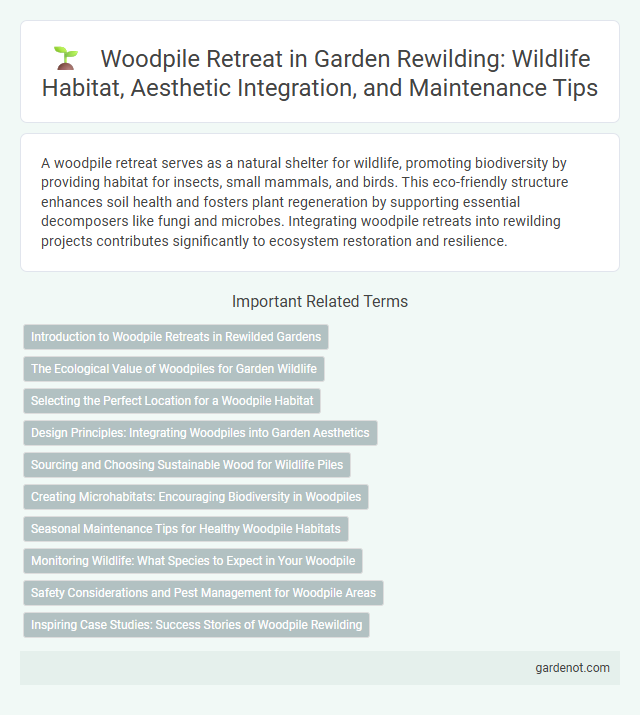 Woodpile Retreat in Garden Rewilding: Wildlife Habitat, Aesthetic Integration, and Maintenance Tips

A woodpile retreat serves as a natural shelter for wildlife, promoting biodiversity by providing habitat for insects, small mammals, and birds. This eco-friendly structure enhances soil health and fosters plant regeneration by supporting essential decomposers like fungi and microbes. Integrating woodpile retreats into rewilding projects contributes significantly to ecosystem restoration and resilience.

Important Related Terms

Introduction to Woodpile Retreats in Rewilded Gardens

The Ecological Value of Woodpiles for Garden Wildlife

Selecting the Perfect Location for a Woodpile Habitat

Design Principles: Integrating Woodpiles into Garden Aesthetics

Sourcing and Choosing Sustainable Wood for Wildlife Piles

Creating Microhabitats: Encouraging Biodiversity in Woodpiles

Seasonal Maintenance Tips for Healthy Woodpile Habitats

Monitoring Wildlife: What Species to Expect in Your Woodpile

Safety Considerations and Pest Management for Woodpile Areas

Inspiring Case Studies: Success Stories of Woodpile Rewilding

gardenot.com