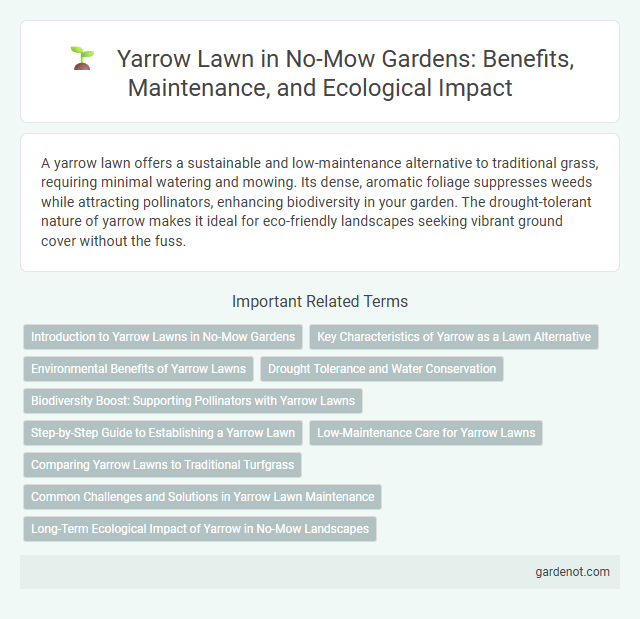 Yarrow Lawn in No-Mow Gardens: Benefits, Maintenance, and Ecological Impact

A yarrow lawn offers a sustainable and low-maintenance alternative to traditional grass, requiring minimal watering and mowing. Its dense, aromatic foliage suppresses weeds while attracting pollinators, enhancing biodiversity in your garden. The drought-tolerant nature of yarrow makes it ideal for eco-friendly landscapes seeking vibrant ground cover without the fuss.

Important Related Terms

Introduction to Yarrow Lawns in No-Mow Gardens

Key Characteristics of Yarrow as a Lawn Alternative

Environmental Benefits of Yarrow Lawns

Drought Tolerance and Water Conservation

Biodiversity Boost: Supporting Pollinators with Yarrow Lawns

Step-by-Step Guide to Establishing a Yarrow Lawn

Low-Maintenance Care for Yarrow Lawns

Comparing Yarrow Lawns to Traditional Turfgrass

Common Challenges and Solutions in Yarrow Lawn Maintenance

Long-Term Ecological Impact of Yarrow in No-Mow Landscapes

gardenot.com