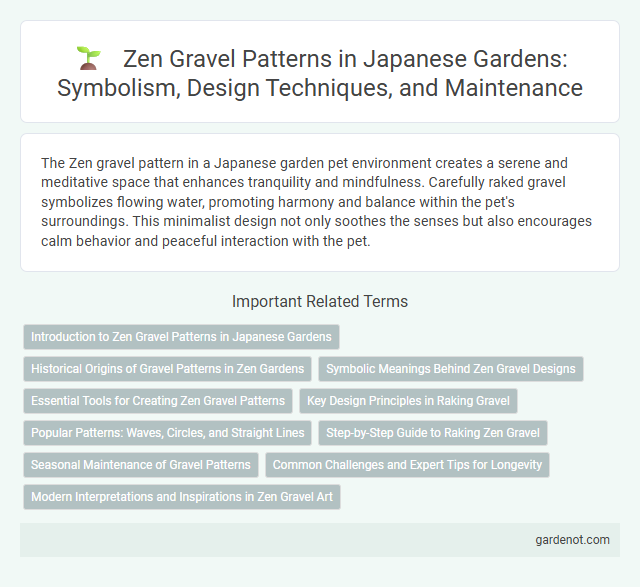 Zen Gravel Patterns in Japanese Gardens: Symbolism, Design Techniques, and Maintenance

The Zen gravel pattern in a Japanese garden pet environment creates a serene and meditative space that enhances tranquility and mindfulness. Carefully raked gravel symbolizes flowing water, promoting harmony and balance within the pet's surroundings. This minimalist design not only soothes the senses but also encourages calm behavior and peaceful interaction with the pet.

Important Related Terms

Introduction to Zen Gravel Patterns in Japanese Gardens

Historical Origins of Gravel Patterns in Zen Gardens

Symbolic Meanings Behind Zen Gravel Designs

Essential Tools for Creating Zen Gravel Patterns

Key Design Principles in Raking Gravel

Popular Patterns: Waves, Circles, and Straight Lines

Step-by-Step Guide to Raking Zen Gravel

Seasonal Maintenance of Gravel Patterns

Common Challenges and Expert Tips for Longevity

Modern Interpretations and Inspirations in Zen Gravel Art

gardenot.com