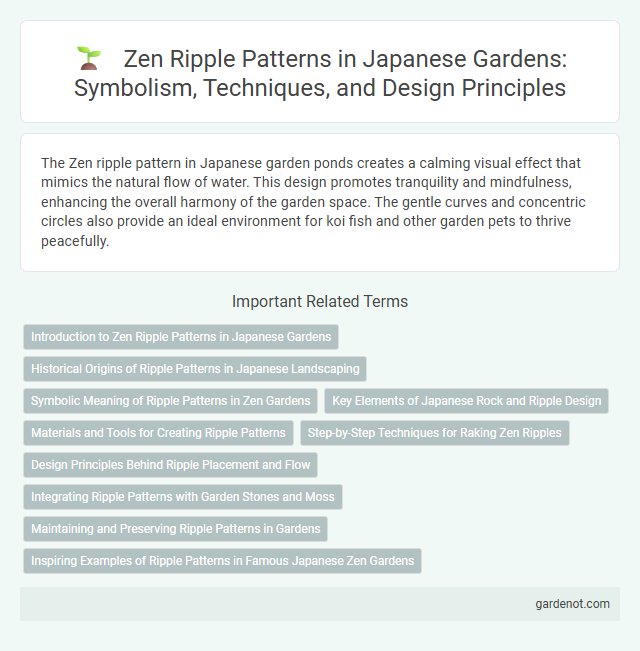 Zen Ripple Patterns in Japanese Gardens: Symbolism, Techniques, and Design Principles

The Zen ripple pattern in Japanese garden ponds creates a calming visual effect that mimics the natural flow of water. This design promotes tranquility and mindfulness, enhancing the overall harmony of the garden space. The gentle curves and concentric circles also provide an ideal environment for koi fish and other garden pets to thrive peacefully.

Important Related Terms

Introduction to Zen Ripple Patterns in Japanese Gardens

Historical Origins of Ripple Patterns in Japanese Landscaping

Symbolic Meaning of Ripple Patterns in Zen Gardens

Key Elements of Japanese Rock and Ripple Design

Materials and Tools for Creating Ripple Patterns

Step-by-Step Techniques for Raking Zen Ripples

Design Principles Behind Ripple Placement and Flow

Integrating Ripple Patterns with Garden Stones and Moss

Maintaining and Preserving Ripple Patterns in Gardens

Inspiring Examples of Ripple Patterns in Famous Japanese Zen Gardens

gardenot.com