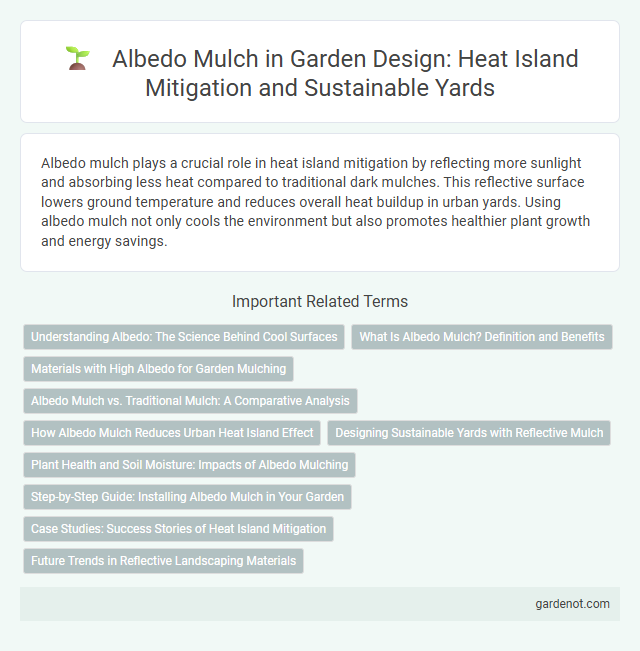 Albedo Mulch in Garden Design: Heat Island Mitigation and Sustainable Yards

Albedo mulch plays a crucial role in heat island mitigation by reflecting more sunlight and absorbing less heat compared to traditional dark mulches. This reflective surface lowers ground temperature and reduces overall heat buildup in urban yards. Using albedo mulch not only cools the environment but also promotes healthier plant growth and energy savings.

Important Related Terms

Understanding Albedo: The Science Behind Cool Surfaces

What Is Albedo Mulch? Definition and Benefits

Materials with High Albedo for Garden Mulching

Albedo Mulch vs. Traditional Mulch: A Comparative Analysis

How Albedo Mulch Reduces Urban Heat Island Effect

Designing Sustainable Yards with Reflective Mulch

Plant Health and Soil Moisture: Impacts of Albedo Mulching

Step-by-Step Guide: Installing Albedo Mulch in Your Garden

Case Studies: Success Stories of Heat Island Mitigation

Future Trends in Reflective Landscaping Materials

gardenot.com