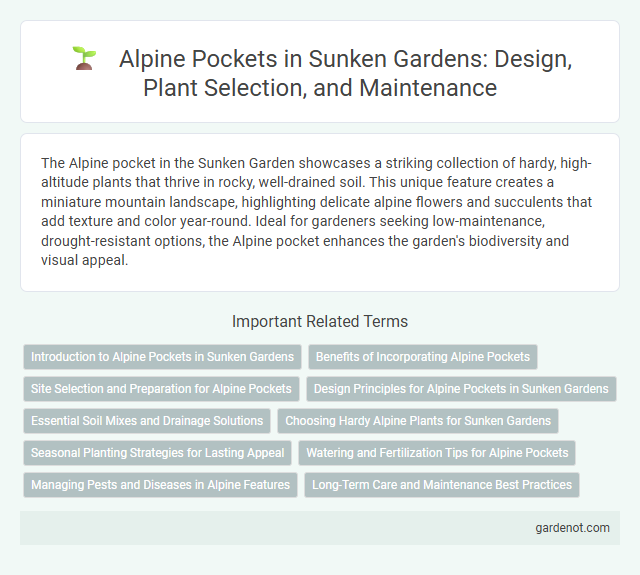 Alpine Pockets in Sunken Gardens: Design, Plant Selection, and Maintenance

The Alpine pocket in the Sunken Garden showcases a striking collection of hardy, high-altitude plants that thrive in rocky, well-drained soil. This unique feature creates a miniature mountain landscape, highlighting delicate alpine flowers and succulents that add texture and color year-round. Ideal for gardeners seeking low-maintenance, drought-resistant options, the Alpine pocket enhances the garden's biodiversity and visual appeal.

Important Related Terms

Introduction to Alpine Pockets in Sunken Gardens
Benefits of Incorporating Alpine Pockets
Site Selection and Preparation for Alpine Pockets
Design Principles for Alpine Pockets in Sunken Gardens
Essential Soil Mixes and Drainage Solutions
Choosing Hardy Alpine Plants for Sunken Gardens
Seasonal Planting Strategies for Lasting Appeal
Watering and Fertilization Tips for Alpine Pockets
Managing Pests and Diseases in Alpine Features
Long-Term Care and Maintenance Best Practices

gardenot.com