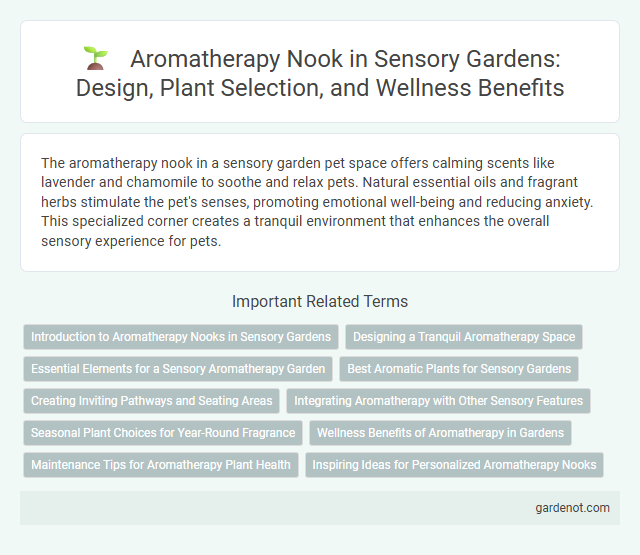 Aromatherapy Nook in Sensory Gardens: Design, Plant Selection, and Wellness Benefits

The aromatherapy nook in a sensory garden pet space offers calming scents like lavender and chamomile to soothe and relax pets. Natural essential oils and fragrant herbs stimulate the pet's senses, promoting emotional well-being and reducing anxiety. This specialized corner creates a tranquil environment that enhances the overall sensory experience for pets.

Important Related Terms

Introduction to Aromatherapy Nooks in Sensory Gardens

Designing a Tranquil Aromatherapy Space

Essential Elements for a Sensory Aromatherapy Garden

Best Aromatic Plants for Sensory Gardens

Creating Inviting Pathways and Seating Areas

Integrating Aromatherapy with Other Sensory Features

Seasonal Plant Choices for Year-Round Fragrance

Wellness Benefits of Aromatherapy in Gardens

Maintenance Tips for Aromatherapy Plant Health

Inspiring Ideas for Personalized Aromatherapy Nooks

gardenot.com