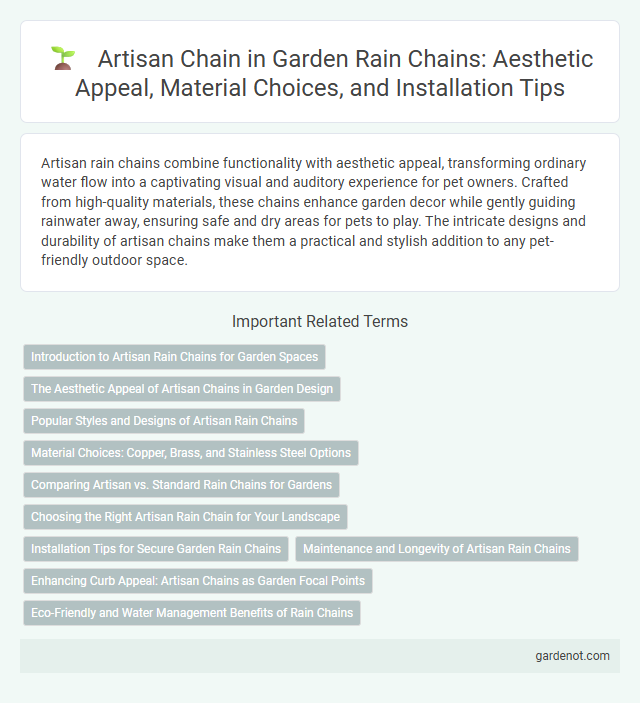 Artisan Chain in Garden Rain Chains: Aesthetic Appeal, Material Choices, and Installation Tips

Artisan rain chains combine functionality with aesthetic appeal, transforming ordinary water flow into a captivating visual and auditory experience for pet owners. Crafted from high-quality materials, these chains enhance garden decor while gently guiding rainwater away, ensuring safe and dry areas for pets to play. The intricate designs and durability of artisan chains make them a practical and stylish addition to any pet-friendly outdoor space.

Important Related Terms

Introduction to Artisan Rain Chains for Garden Spaces

The Aesthetic Appeal of Artisan Chains in Garden Design

Popular Styles and Designs of Artisan Rain Chains

Material Choices: Copper, Brass, and Stainless Steel Options

Comparing Artisan vs. Standard Rain Chains for Gardens

Choosing the Right Artisan Rain Chain for Your Landscape

Installation Tips for Secure Garden Rain Chains

Maintenance and Longevity of Artisan Rain Chains

Enhancing Curb Appeal: Artisan Chains as Garden Focal Points

Eco-Friendly and Water Management Benefits of Rain Chains

gardenot.com