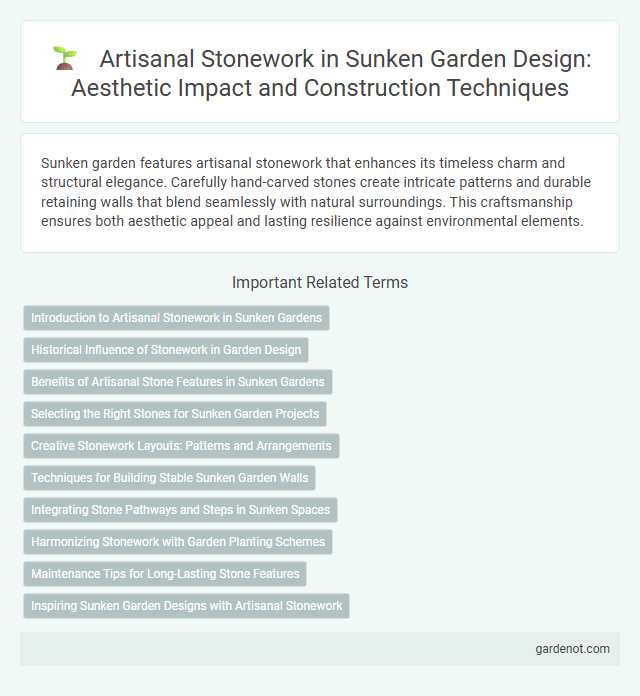 Artisanal Stonework in Sunken Garden Design: Aesthetic Impact and Construction Techniques

Sunken garden features artisanal stonework that enhances its timeless charm and structural elegance. Carefully hand-carved stones create intricate patterns and durable retaining walls that blend seamlessly with natural surroundings. This craftsmanship ensures both aesthetic appeal and lasting resilience against environmental elements.

Important Related Terms

Introduction to Artisanal Stonework in Sunken Gardens

Historical Influence of Stonework in Garden Design

Benefits of Artisanal Stone Features in Sunken Gardens

Selecting the Right Stones for Sunken Garden Projects

Creative Stonework Layouts: Patterns and Arrangements

Techniques for Building Stable Sunken Garden Walls

Integrating Stone Pathways and Steps in Sunken Spaces

Harmonizing Stonework with Garden Planting Schemes

Maintenance Tips for Long-Lasting Stone Features

Inspiring Sunken Garden Designs with Artisanal Stonework

gardenot.com