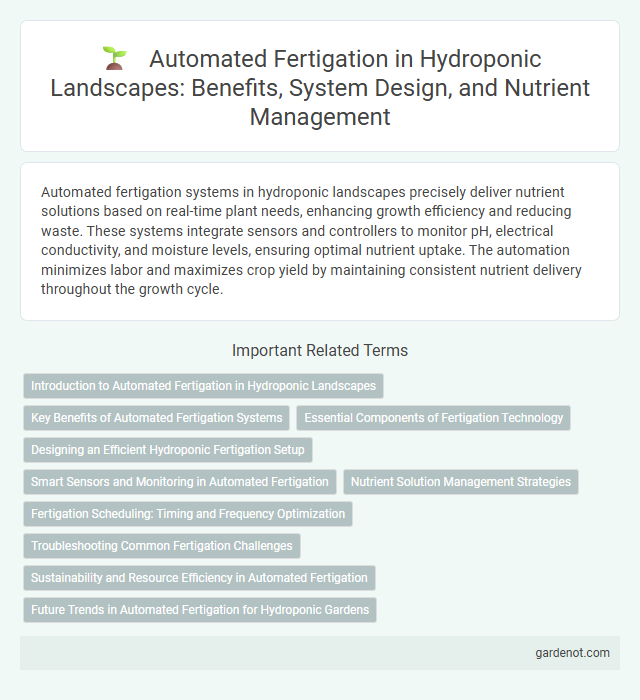 Automated Fertigation in Hydroponic Landscapes: Benefits, System Design, and Nutrient Management

Automated fertigation systems in hydroponic landscapes precisely deliver nutrient solutions based on real-time plant needs, enhancing growth efficiency and reducing waste. These systems integrate sensors and controllers to monitor pH, electrical conductivity, and moisture levels, ensuring optimal nutrient uptake. The automation minimizes labor and maximizes crop yield by maintaining consistent nutrient delivery throughout the growth cycle.

Important Related Terms

Introduction to Automated Fertigation in Hydroponic Landscapes

Key Benefits of Automated Fertigation Systems

Essential Components of Fertigation Technology

Designing an Efficient Hydroponic Fertigation Setup

Smart Sensors and Monitoring in Automated Fertigation

Nutrient Solution Management Strategies

Fertigation Scheduling: Timing and Frequency Optimization

Troubleshooting Common Fertigation Challenges

Sustainability and Resource Efficiency in Automated Fertigation

Future Trends in Automated Fertigation for Hydroponic Gardens

gardenot.com