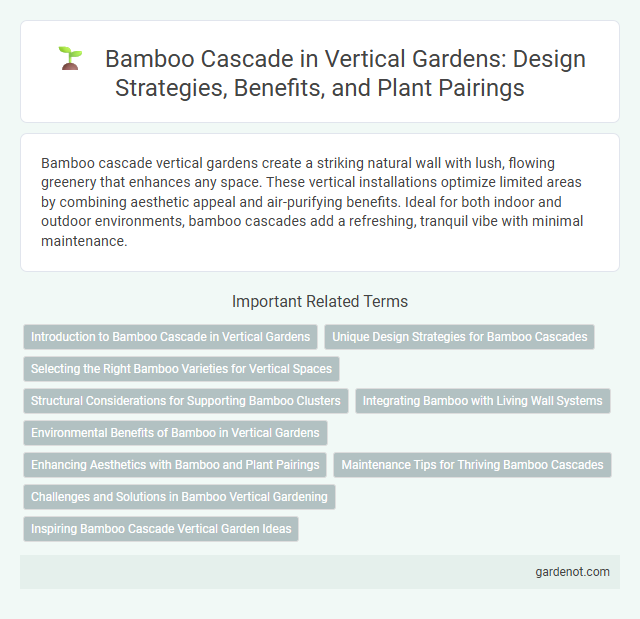 Bamboo Cascade in Vertical Gardens: Design Strategies, Benefits, and Plant Pairings

Bamboo cascade vertical gardens create a striking natural wall with lush, flowing greenery that enhances any space. These vertical installations optimize limited areas by combining aesthetic appeal and air-purifying benefits. Ideal for both indoor and outdoor environments, bamboo cascades add a refreshing, tranquil vibe with minimal maintenance.

Important Related Terms

Introduction to Bamboo Cascade in Vertical Gardens

Unique Design Strategies for Bamboo Cascades

Selecting the Right Bamboo Varieties for Vertical Spaces

Structural Considerations for Supporting Bamboo Clusters

Integrating Bamboo with Living Wall Systems

Environmental Benefits of Bamboo in Vertical Gardens

Enhancing Aesthetics with Bamboo and Plant Pairings

Maintenance Tips for Thriving Bamboo Cascades

Challenges and Solutions in Bamboo Vertical Gardening

Inspiring Bamboo Cascade Vertical Garden Ideas

gardenot.com