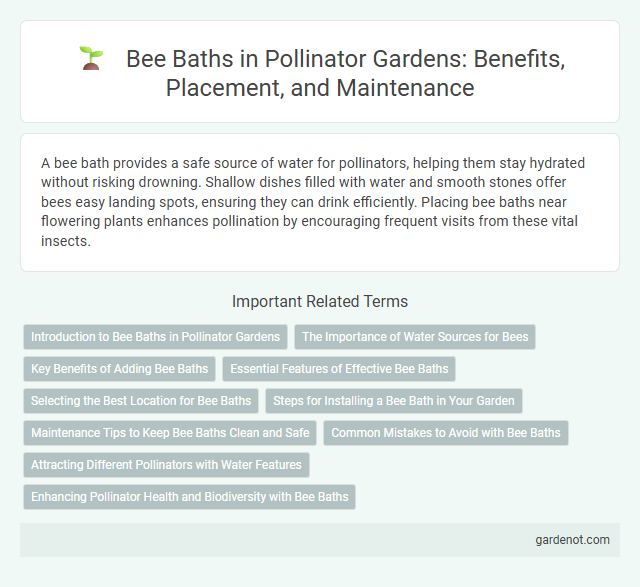 Bee Baths in Pollinator Gardens: Benefits, Placement, and Maintenance

A bee bath provides a safe source of water for pollinators, helping them stay hydrated without risking drowning. Shallow dishes filled with water and smooth stones offer bees easy landing spots, ensuring they can drink efficiently. Placing bee baths near flowering plants enhances pollination by encouraging frequent visits from these vital insects.

Important Related Terms

Introduction to Bee Baths in Pollinator Gardens

The Importance of Water Sources for Bees

Key Benefits of Adding Bee Baths

Essential Features of Effective Bee Baths

Selecting the Best Location for Bee Baths

Steps for Installing a Bee Bath in Your Garden

Maintenance Tips to Keep Bee Baths Clean and Safe

Common Mistakes to Avoid with Bee Baths

Attracting Different Pollinators with Water Features

Enhancing Pollinator Health and Biodiversity with Bee Baths

gardenot.com