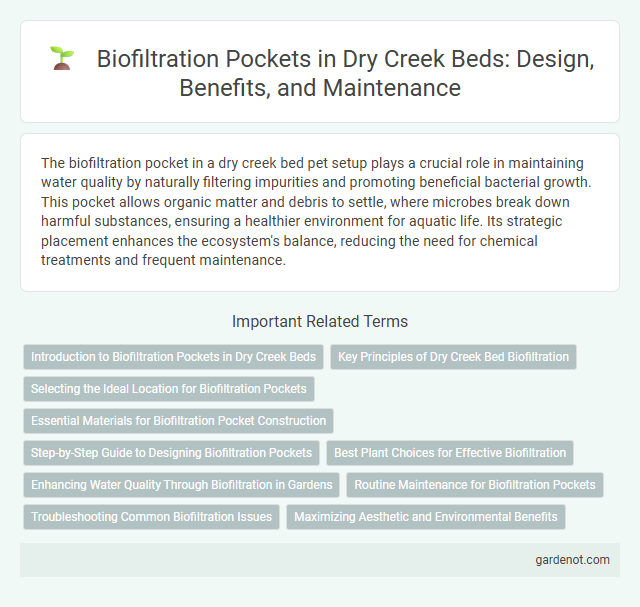 Biofiltration Pockets in Dry Creek Beds: Design, Benefits, and Maintenance

The biofiltration pocket in a dry creek bed pet setup plays a crucial role in maintaining water quality by naturally filtering impurities and promoting beneficial bacterial growth. This pocket allows organic matter and debris to settle, where microbes break down harmful substances, ensuring a healthier environment for aquatic life. Its strategic placement enhances the ecosystem's balance, reducing the need for chemical treatments and frequent maintenance.

Important Related Terms

Introduction to Biofiltration Pockets in Dry Creek Beds

Key Principles of Dry Creek Bed Biofiltration

Selecting the Ideal Location for Biofiltration Pockets

Essential Materials for Biofiltration Pocket Construction

Step-by-Step Guide to Designing Biofiltration Pockets

Best Plant Choices for Effective Biofiltration

Enhancing Water Quality Through Biofiltration in Gardens

Routine Maintenance for Biofiltration Pockets

Troubleshooting Common Biofiltration Issues

Maximizing Aesthetic and Environmental Benefits

gardenot.com