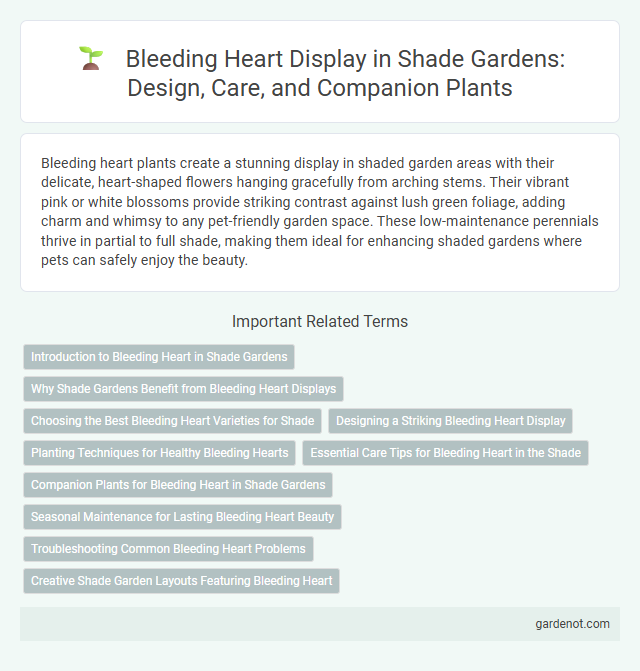 Bleeding Heart Display in Shade Gardens: Design, Care, and Companion Plants

Bleeding heart plants create a stunning display in shaded garden areas with their delicate, heart-shaped flowers hanging gracefully from arching stems. Their vibrant pink or white blossoms provide striking contrast against lush green foliage, adding charm and whimsy to any pet-friendly garden space. These low-maintenance perennials thrive in partial to full shade, making them ideal for enhancing shaded gardens where pets can safely enjoy the beauty.

Important Related Terms

Introduction to Bleeding Heart in Shade Gardens

Why Shade Gardens Benefit from Bleeding Heart Displays

Choosing the Best Bleeding Heart Varieties for Shade

Designing a Striking Bleeding Heart Display

Planting Techniques for Healthy Bleeding Hearts

Essential Care Tips for Bleeding Heart in the Shade

Companion Plants for Bleeding Heart in Shade Gardens

Seasonal Maintenance for Lasting Bleeding Heart Beauty

Troubleshooting Common Bleeding Heart Problems

Creative Shade Garden Layouts Featuring Bleeding Heart

gardenot.com