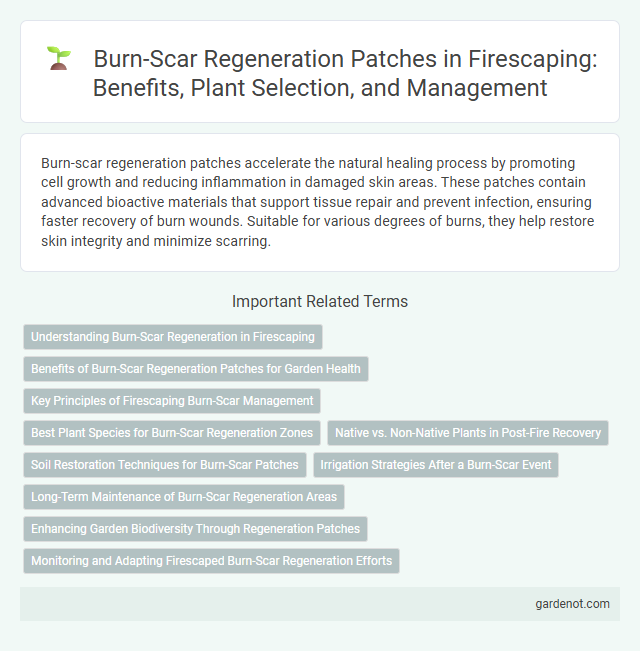 Burn-Scar Regeneration Patches in Firescaping: Benefits, Plant Selection, and Management

Burn-scar regeneration patches accelerate the natural healing process by promoting cell growth and reducing inflammation in damaged skin areas. These patches contain advanced bioactive materials that support tissue repair and prevent infection, ensuring faster recovery of burn wounds. Suitable for various degrees of burns, they help restore skin integrity and minimize scarring.

Important Related Terms

Understanding Burn-Scar Regeneration in Firescaping

Benefits of Burn-Scar Regeneration Patches for Garden Health

Key Principles of Firescaping Burn-Scar Management

Best Plant Species for Burn-Scar Regeneration Zones

Native vs. Non-Native Plants in Post-Fire Recovery

Soil Restoration Techniques for Burn-Scar Patches

Irrigation Strategies After a Burn-Scar Event

Long-Term Maintenance of Burn-Scar Regeneration Areas

Enhancing Garden Biodiversity Through Regeneration Patches

Monitoring and Adapting Firescaped Burn-Scar Regeneration Efforts

gardenot.com