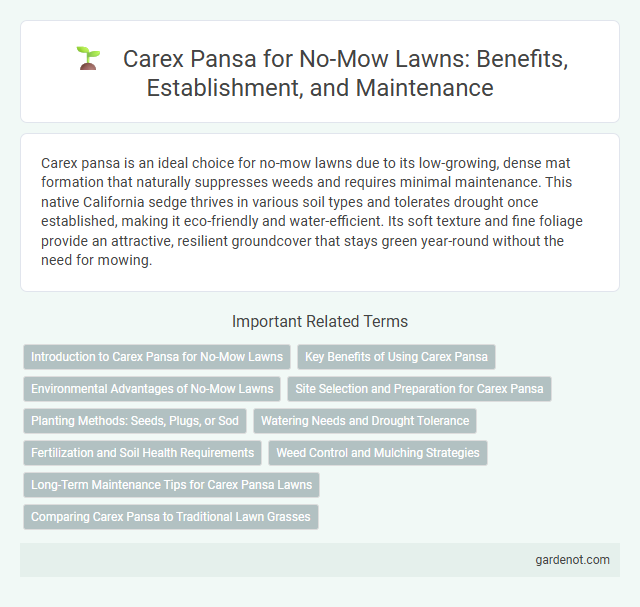 Carex Pansa for No-Mow Lawns: Benefits, Establishment, and Maintenance

Carex pansa is an ideal choice for no-mow lawns due to its low-growing, dense mat formation that naturally suppresses weeds and requires minimal maintenance. This native California sedge thrives in various soil types and tolerates drought once established, making it eco-friendly and water-efficient. Its soft texture and fine foliage provide an attractive, resilient groundcover that stays green year-round without the need for mowing.

Important Related Terms

Introduction to Carex Pansa for No-Mow Lawns
Key Benefits of Using Carex Pansa
Environmental Advantages of No-Mow Lawns
Site Selection and Preparation for Carex Pansa
Planting Methods: Seeds, Plugs, or Sod
Watering Needs and Drought Tolerance
Fertilization and Soil Health Requirements
Weed Control and Mulching Strategies
Long-Term Maintenance Tips for Carex Pansa Lawns
Comparing Carex Pansa to Traditional Lawn Grasses

gardenot.com