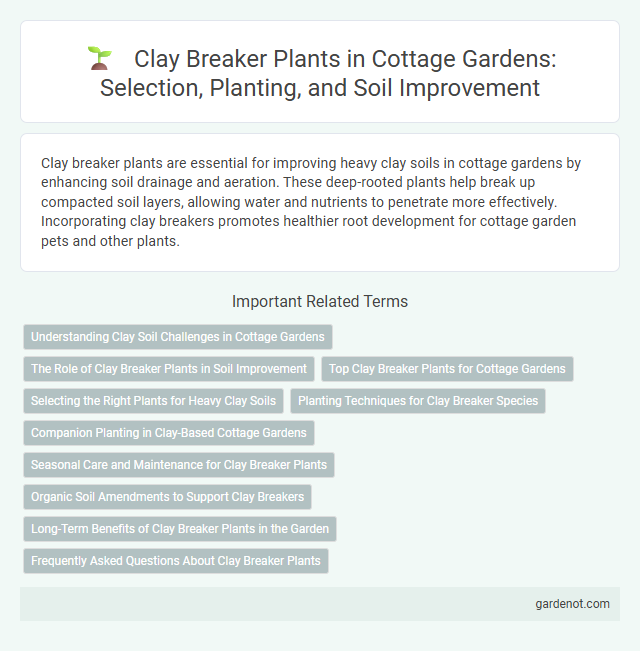 Clay Breaker Plants in Cottage Gardens: Selection, Planting, and Soil Improvement

Clay breaker plants are essential for improving heavy clay soils in cottage gardens by enhancing soil drainage and aeration. These deep-rooted plants help break up compacted soil layers, allowing water and nutrients to penetrate more effectively. Incorporating clay breakers promotes healthier root development for cottage garden pets and other plants.

Important Related Terms

Understanding Clay Soil Challenges in Cottage Gardens

The Role of Clay Breaker Plants in Soil Improvement

Top Clay Breaker Plants for Cottage Gardens

Selecting the Right Plants for Heavy Clay Soils

Planting Techniques for Clay Breaker Species

Companion Planting in Clay-Based Cottage Gardens

Seasonal Care and Maintenance for Clay Breaker Plants

Organic Soil Amendments to Support Clay Breakers

Long-Term Benefits of Clay Breaker Plants in the Garden

Frequently Asked Questions About Clay Breaker Plants

gardenot.com