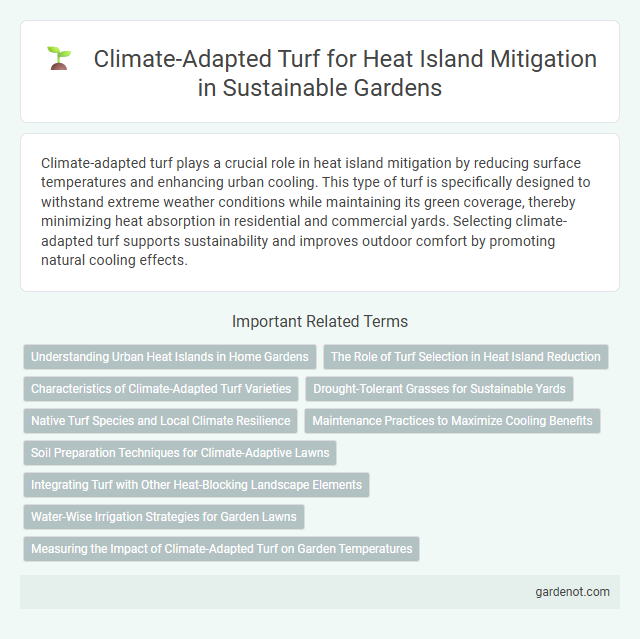 Climate-Adapted Turf for Heat Island Mitigation in Sustainable Gardens

Climate-adapted turf plays a crucial role in heat island mitigation by reducing surface temperatures and enhancing urban cooling. This type of turf is specifically designed to withstand extreme weather conditions while maintaining its green coverage, thereby minimizing heat absorption in residential and commercial yards. Selecting climate-adapted turf supports sustainability and improves outdoor comfort by promoting natural cooling effects.

Important Related Terms

Understanding Urban Heat Islands in Home Gardens

The Role of Turf Selection in Heat Island Reduction

Characteristics of Climate-Adapted Turf Varieties

Drought-Tolerant Grasses for Sustainable Yards

Native Turf Species and Local Climate Resilience

Maintenance Practices to Maximize Cooling Benefits

Soil Preparation Techniques for Climate-Adaptive Lawns

Integrating Turf with Other Heat-Blocking Landscape Elements

Water-Wise Irrigation Strategies for Garden Lawns

Measuring the Impact of Climate-Adapted Turf on Garden Temperatures

gardenot.com