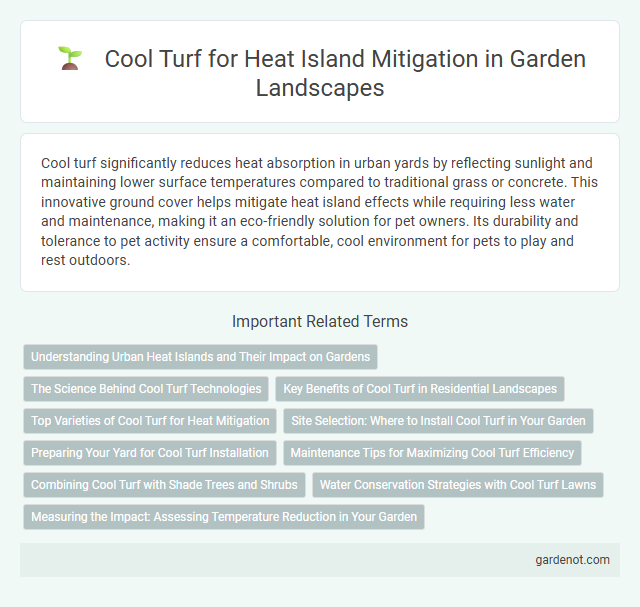 Cool Turf for Heat Island Mitigation in Garden Landscapes

Cool turf significantly reduces heat absorption in urban yards by reflecting sunlight and maintaining lower surface temperatures compared to traditional grass or concrete. This innovative ground cover helps mitigate heat island effects while requiring less water and maintenance, making it an eco-friendly solution for pet owners. Its durability and tolerance to pet activity ensure a comfortable, cool environment for pets to play and rest outdoors.

Important Related Terms

Understanding Urban Heat Islands and Their Impact on Gardens

The Science Behind Cool Turf Technologies

Key Benefits of Cool Turf in Residential Landscapes

Top Varieties of Cool Turf for Heat Mitigation

Site Selection: Where to Install Cool Turf in Your Garden

Preparing Your Yard for Cool Turf Installation

Maintenance Tips for Maximizing Cool Turf Efficiency

Combining Cool Turf with Shade Trees and Shrubs

Water Conservation Strategies with Cool Turf Lawns

Measuring the Impact: Assessing Temperature Reduction in Your Garden

gardenot.com