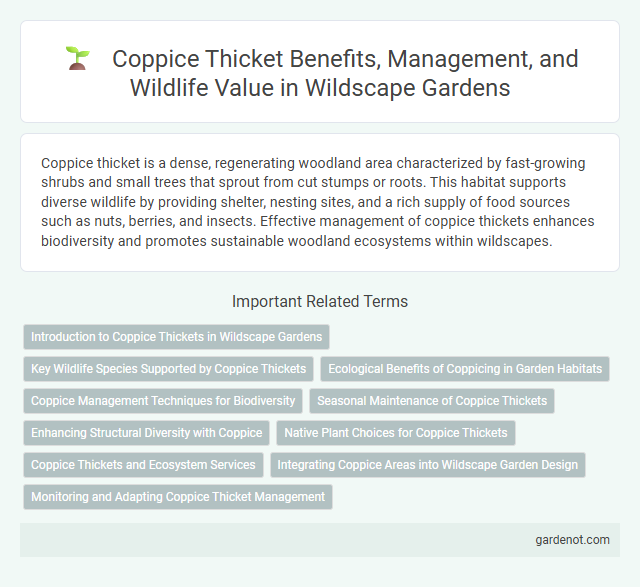 Coppice Thicket Benefits, Management, and Wildlife Value in Wildscape Gardens

Coppice thicket is a dense, regenerating woodland area characterized by fast-growing shrubs and small trees that sprout from cut stumps or roots. This habitat supports diverse wildlife by providing shelter, nesting sites, and a rich supply of food sources such as nuts, berries, and insects. Effective management of coppice thickets enhances biodiversity and promotes sustainable woodland ecosystems within wildscapes.

Important Related Terms

Introduction to Coppice Thickets in Wildscape Gardens

Key Wildlife Species Supported by Coppice Thickets

Ecological Benefits of Coppicing in Garden Habitats

Coppice Management Techniques for Biodiversity

Seasonal Maintenance of Coppice Thickets

Enhancing Structural Diversity with Coppice

Native Plant Choices for Coppice Thickets

Coppice Thickets and Ecosystem Services

Integrating Coppice Areas into Wildscape Garden Design

Monitoring and Adapting Coppice Thicket Management

gardenot.com