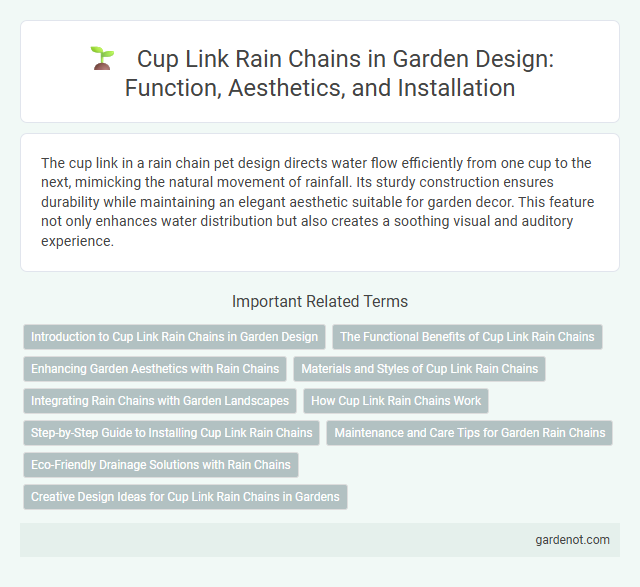 Cup Link Rain Chains in Garden Design: Function, Aesthetics, and Installation

The cup link in a rain chain pet design directs water flow efficiently from one cup to the next, mimicking the natural movement of rainfall. Its sturdy construction ensures durability while maintaining an elegant aesthetic suitable for garden decor. This feature not only enhances water distribution but also creates a soothing visual and auditory experience.

Important Related Terms

Introduction to Cup Link Rain Chains in Garden Design

The Functional Benefits of Cup Link Rain Chains

Enhancing Garden Aesthetics with Rain Chains

Materials and Styles of Cup Link Rain Chains

Integrating Rain Chains with Garden Landscapes

How Cup Link Rain Chains Work

Step-by-Step Guide to Installing Cup Link Rain Chains

Maintenance and Care Tips for Garden Rain Chains

Eco-Friendly Drainage Solutions with Rain Chains

Creative Design Ideas for Cup Link Rain Chains in Gardens

gardenot.com