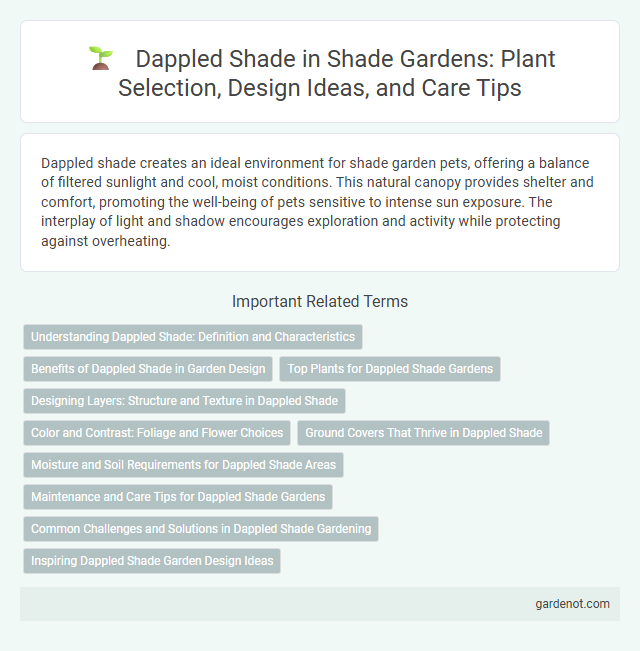 Dappled Shade in Shade Gardens: Plant Selection, Design Ideas, and Care Tips

Dappled shade creates an ideal environment for shade garden pets, offering a balance of filtered sunlight and cool, moist conditions. This natural canopy provides shelter and comfort, promoting the well-being of pets sensitive to intense sun exposure. The interplay of light and shadow encourages exploration and activity while protecting against overheating.

Important Related Terms

Understanding Dappled Shade: Definition and Characteristics

Benefits of Dappled Shade in Garden Design

Top Plants for Dappled Shade Gardens

Designing Layers: Structure and Texture in Dappled Shade

Color and Contrast: Foliage and Flower Choices

Ground Covers That Thrive in Dappled Shade

Moisture and Soil Requirements for Dappled Shade Areas

Maintenance and Care Tips for Dappled Shade Gardens

Common Challenges and Solutions in Dappled Shade Gardening

Inspiring Dappled Shade Garden Design Ideas

gardenot.com