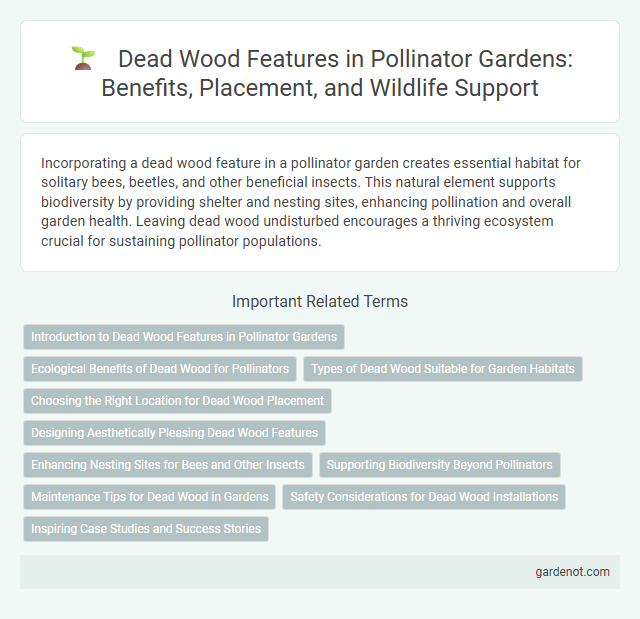 Dead Wood Features in Pollinator Gardens: Benefits, Placement, and Wildlife Support

Incorporating a dead wood feature in a pollinator garden creates essential habitat for solitary bees, beetles, and other beneficial insects. This natural element supports biodiversity by providing shelter and nesting sites, enhancing pollination and overall garden health. Leaving dead wood undisturbed encourages a thriving ecosystem crucial for sustaining pollinator populations.

Important Related Terms

Introduction to Dead Wood Features in Pollinator Gardens

Ecological Benefits of Dead Wood for Pollinators

Types of Dead Wood Suitable for Garden Habitats

Choosing the Right Location for Dead Wood Placement

Designing Aesthetically Pleasing Dead Wood Features

Enhancing Nesting Sites for Bees and Other Insects

Supporting Biodiversity Beyond Pollinators

Maintenance Tips for Dead Wood in Gardens

Safety Considerations for Dead Wood Installations

Inspiring Case Studies and Success Stories

gardenot.com