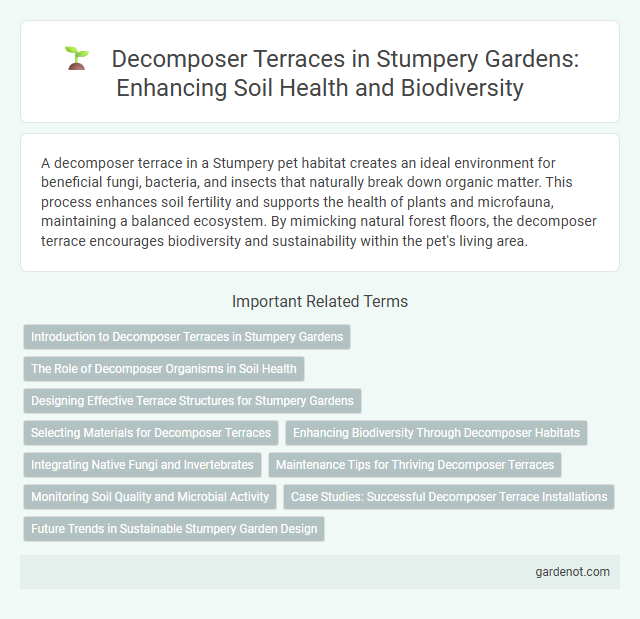 Decomposer Terraces in Stumpery Gardens: Enhancing Soil Health and Biodiversity

A decomposer terrace in a Stumpery pet habitat creates an ideal environment for beneficial fungi, bacteria, and insects that naturally break down organic matter. This process enhances soil fertility and supports the health of plants and microfauna, maintaining a balanced ecosystem. By mimicking natural forest floors, the decomposer terrace encourages biodiversity and sustainability within the pet's living area.

Important Related Terms

Introduction to Decomposer Terraces in Stumpery Gardens

The Role of Decomposer Organisms in Soil Health

Designing Effective Terrace Structures for Stumpery Gardens

Selecting Materials for Decomposer Terraces

Enhancing Biodiversity Through Decomposer Habitats

Integrating Native Fungi and Invertebrates

Maintenance Tips for Thriving Decomposer Terraces

Monitoring Soil Quality and Microbial Activity

Case Studies: Successful Decomposer Terrace Installations

Future Trends in Sustainable Stumpery Garden Design

gardenot.com