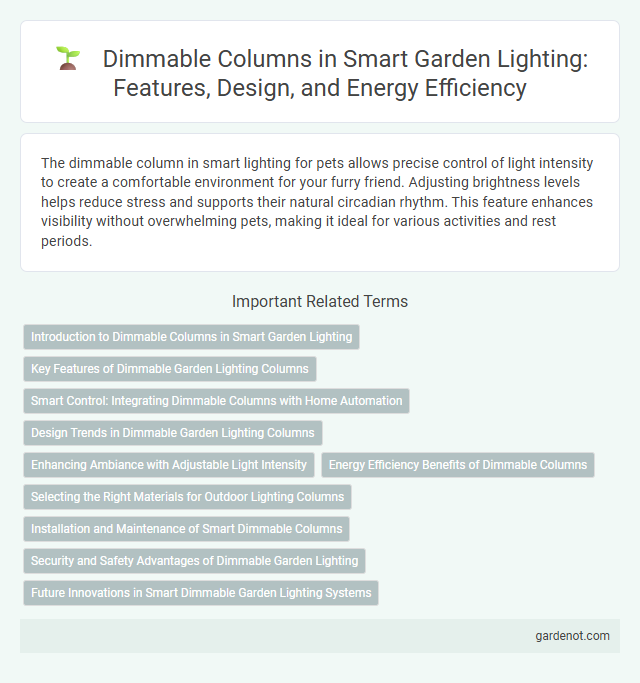 Dimmable Columns in Smart Garden Lighting: Features, Design, and Energy Efficiency

The dimmable column in smart lighting for pets allows precise control of light intensity to create a comfortable environment for your furry friend. Adjusting brightness levels helps reduce stress and supports their natural circadian rhythm. This feature enhances visibility without overwhelming pets, making it ideal for various activities and rest periods.

Important Related Terms

Introduction to Dimmable Columns in Smart Garden Lighting

Key Features of Dimmable Garden Lighting Columns

Smart Control: Integrating Dimmable Columns with Home Automation

Design Trends in Dimmable Garden Lighting Columns

Enhancing Ambiance with Adjustable Light Intensity

Energy Efficiency Benefits of Dimmable Columns

Selecting the Right Materials for Outdoor Lighting Columns

Installation and Maintenance of Smart Dimmable Columns

Security and Safety Advantages of Dimmable Garden Lighting

Future Innovations in Smart Dimmable Garden Lighting Systems

gardenot.com