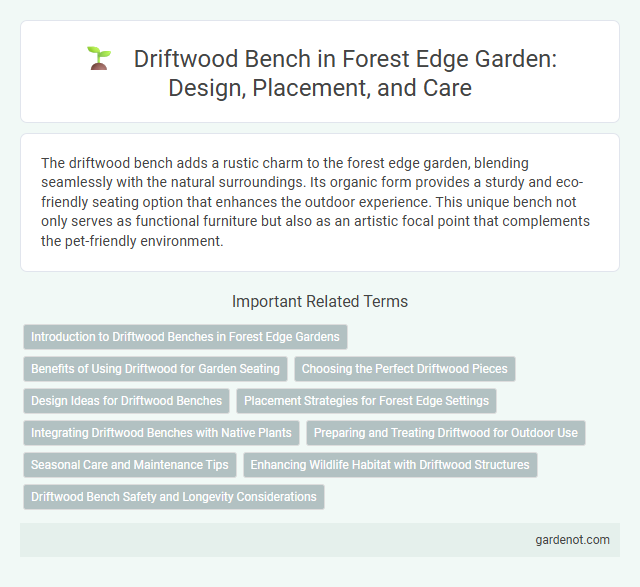 Driftwood Bench in Forest Edge Garden: Design, Placement, and Care

The driftwood bench adds a rustic charm to the forest edge garden, blending seamlessly with the natural surroundings. Its organic form provides a sturdy and eco-friendly seating option that enhances the outdoor experience. This unique bench not only serves as functional furniture but also as an artistic focal point that complements the pet-friendly environment.

Important Related Terms

Introduction to Driftwood Benches in Forest Edge Gardens

Benefits of Using Driftwood for Garden Seating

Choosing the Perfect Driftwood Pieces

Design Ideas for Driftwood Benches

Placement Strategies for Forest Edge Settings

Integrating Driftwood Benches with Native Plants

Preparing and Treating Driftwood for Outdoor Use

Seasonal Care and Maintenance Tips

Enhancing Wildlife Habitat with Driftwood Structures

Driftwood Bench Safety and Longevity Considerations

gardenot.com