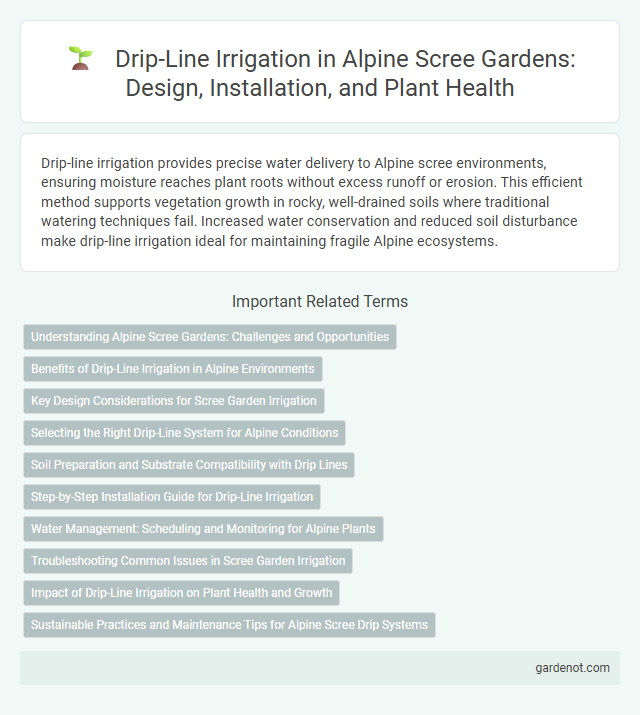 Drip-Line Irrigation in Alpine Scree Gardens: Design, Installation, and Plant Health

Drip-line irrigation provides precise water delivery to Alpine scree environments, ensuring moisture reaches plant roots without excess runoff or erosion. This efficient method supports vegetation growth in rocky, well-drained soils where traditional watering techniques fail. Increased water conservation and reduced soil disturbance make drip-line irrigation ideal for maintaining fragile Alpine ecosystems.

Important Related Terms

Understanding Alpine Scree Gardens: Challenges and Opportunities

Benefits of Drip-Line Irrigation in Alpine Environments

Key Design Considerations for Scree Garden Irrigation

Selecting the Right Drip-Line System for Alpine Conditions

Soil Preparation and Substrate Compatibility with Drip Lines

Step-by-Step Installation Guide for Drip-Line Irrigation

Water Management: Scheduling and Monitoring for Alpine Plants

Troubleshooting Common Issues in Scree Garden Irrigation

Impact of Drip-Line Irrigation on Plant Health and Growth

Sustainable Practices and Maintenance Tips for Alpine Scree Drip Systems

gardenot.com