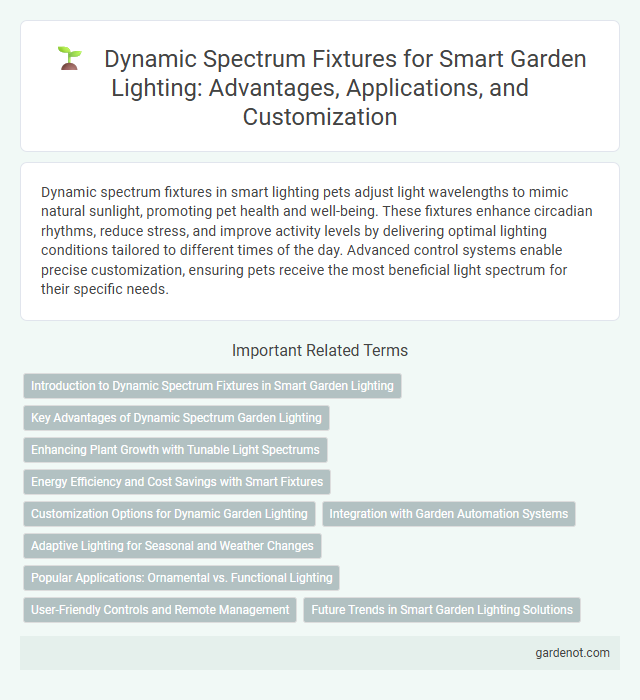 Dynamic Spectrum Fixtures for Smart Garden Lighting: Advantages, Applications, and Customization

Dynamic spectrum fixtures in smart lighting pets adjust light wavelengths to mimic natural sunlight, promoting pet health and well-being. These fixtures enhance circadian rhythms, reduce stress, and improve activity levels by delivering optimal lighting conditions tailored to different times of the day. Advanced control systems enable precise customization, ensuring pets receive the most beneficial light spectrum for their specific needs.

Important Related Terms

Introduction to Dynamic Spectrum Fixtures in Smart Garden Lighting

Key Advantages of Dynamic Spectrum Garden Lighting

Enhancing Plant Growth with Tunable Light Spectrums

Energy Efficiency and Cost Savings with Smart Fixtures

Customization Options for Dynamic Garden Lighting

Integration with Garden Automation Systems

Adaptive Lighting for Seasonal and Weather Changes

Popular Applications: Ornamental vs. Functional Lighting

User-Friendly Controls and Remote Management

Future Trends in Smart Garden Lighting Solutions

gardenot.com