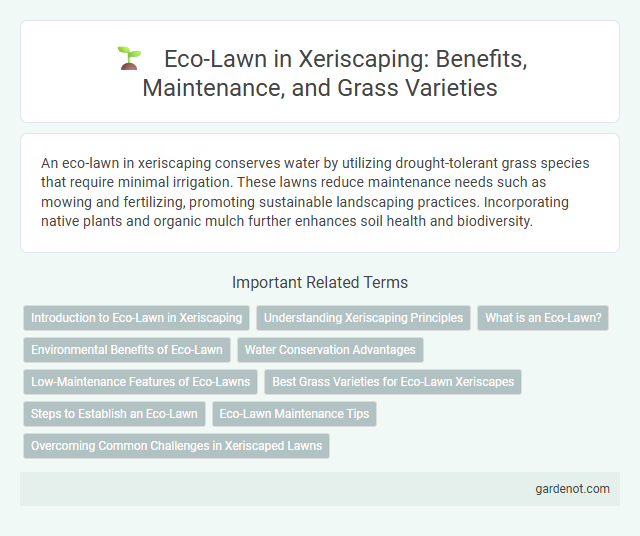 Eco-Lawn in Xeriscaping: Benefits, Maintenance, and Grass Varieties

An eco-lawn in xeriscaping conserves water by utilizing drought-tolerant grass species that require minimal irrigation. These lawns reduce maintenance needs such as mowing and fertilizing, promoting sustainable landscaping practices. Incorporating native plants and organic mulch further enhances soil health and biodiversity.

Important Related Terms

Introduction to Eco-Lawn in Xeriscaping

Understanding Xeriscaping Principles

What is an Eco-Lawn?

Environmental Benefits of Eco-Lawn

Water Conservation Advantages

Low-Maintenance Features of Eco-Lawns

Best Grass Varieties for Eco-Lawn Xeriscapes

Steps to Establish an Eco-Lawn

Eco-Lawn Maintenance Tips

Overcoming Common Challenges in Xeriscaped Lawns

gardenot.com