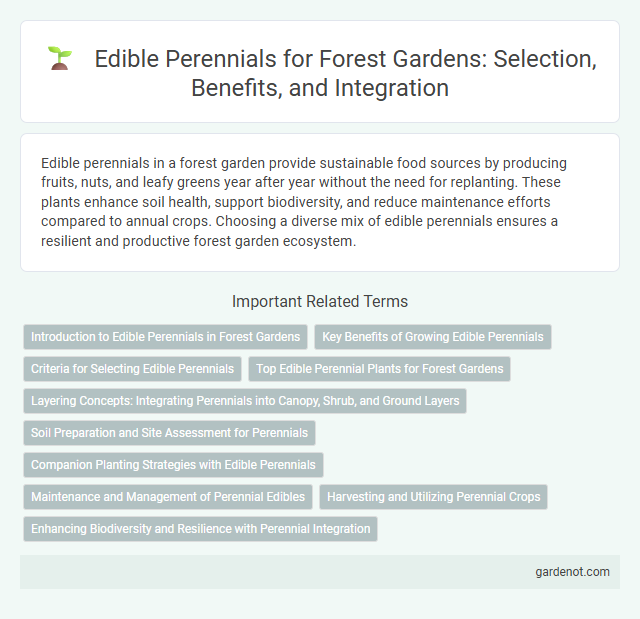 Edible Perennials for Forest Gardens: Selection, Benefits, and Integration

Edible perennials in a forest garden provide sustainable food sources by producing fruits, nuts, and leafy greens year after year without the need for replanting. These plants enhance soil health, support biodiversity, and reduce maintenance efforts compared to annual crops. Choosing a diverse mix of edible perennials ensures a resilient and productive forest garden ecosystem.

Important Related Terms

Introduction to Edible Perennials in Forest Gardens

Key Benefits of Growing Edible Perennials

Criteria for Selecting Edible Perennials

Top Edible Perennial Plants for Forest Gardens

Layering Concepts: Integrating Perennials into Canopy, Shrub, and Ground Layers

Soil Preparation and Site Assessment for Perennials

Companion Planting Strategies with Edible Perennials

Maintenance and Management of Perennial Edibles

Harvesting and Utilizing Perennial Crops

Enhancing Biodiversity and Resilience with Perennial Integration

gardenot.com