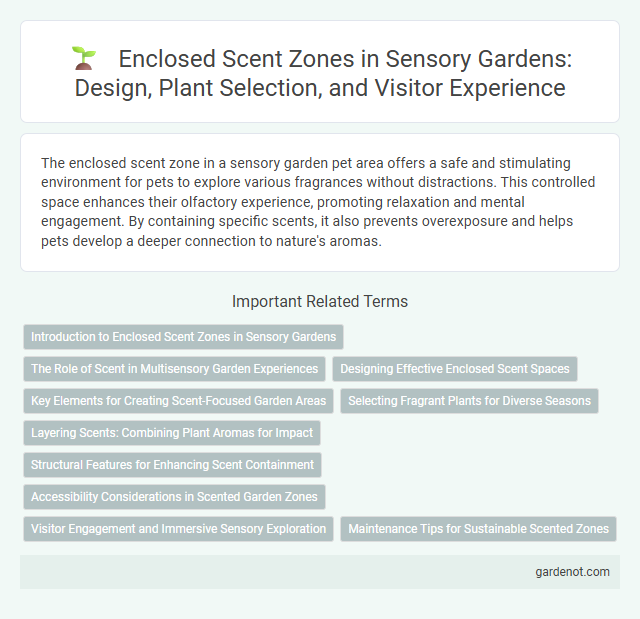 Enclosed Scent Zones in Sensory Gardens: Design, Plant Selection, and Visitor Experience

The enclosed scent zone in a sensory garden pet area offers a safe and stimulating environment for pets to explore various fragrances without distractions. This controlled space enhances their olfactory experience, promoting relaxation and mental engagement. By containing specific scents, it also prevents overexposure and helps pets develop a deeper connection to nature's aromas.

Important Related Terms

Introduction to Enclosed Scent Zones in Sensory Gardens

The Role of Scent in Multisensory Garden Experiences

Designing Effective Enclosed Scent Spaces

Key Elements for Creating Scent-Focused Garden Areas

Selecting Fragrant Plants for Diverse Seasons

Layering Scents: Combining Plant Aromas for Impact

Structural Features for Enhancing Scent Containment

Accessibility Considerations in Scented Garden Zones

Visitor Engagement and Immersive Sensory Exploration

Maintenance Tips for Sustainable Scented Zones

gardenot.com