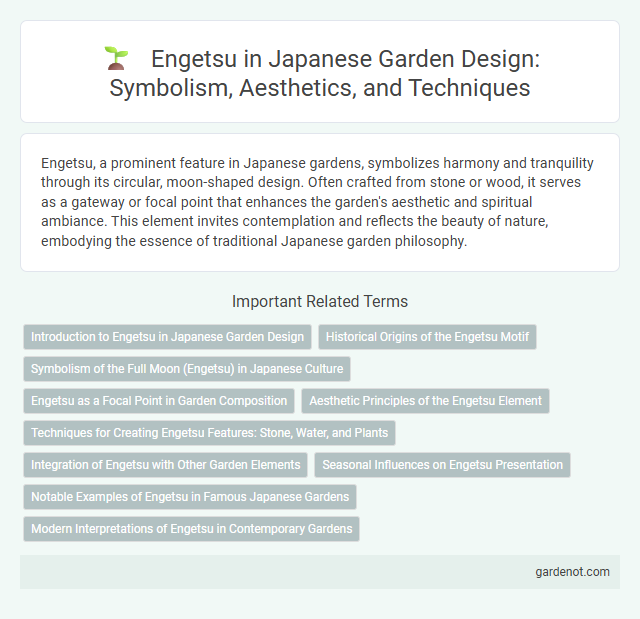 Engetsu in Japanese Garden Design: Symbolism, Aesthetics, and Techniques

Engetsu, a prominent feature in Japanese gardens, symbolizes harmony and tranquility through its circular, moon-shaped design. Often crafted from stone or wood, it serves as a gateway or focal point that enhances the garden's aesthetic and spiritual ambiance. This element invites contemplation and reflects the beauty of nature, embodying the essence of traditional Japanese garden philosophy.

Important Related Terms

Introduction to Engetsu in Japanese Garden Design

Historical Origins of the Engetsu Motif

Symbolism of the Full Moon (Engetsu) in Japanese Culture

Engetsu as a Focal Point in Garden Composition

Aesthetic Principles of the Engetsu Element

Techniques for Creating Engetsu Features: Stone, Water, and Plants

Integration of Engetsu with Other Garden Elements

Seasonal Influences on Engetsu Presentation

Notable Examples of Engetsu in Famous Japanese Gardens

Modern Interpretations of Engetsu in Contemporary Gardens

gardenot.com