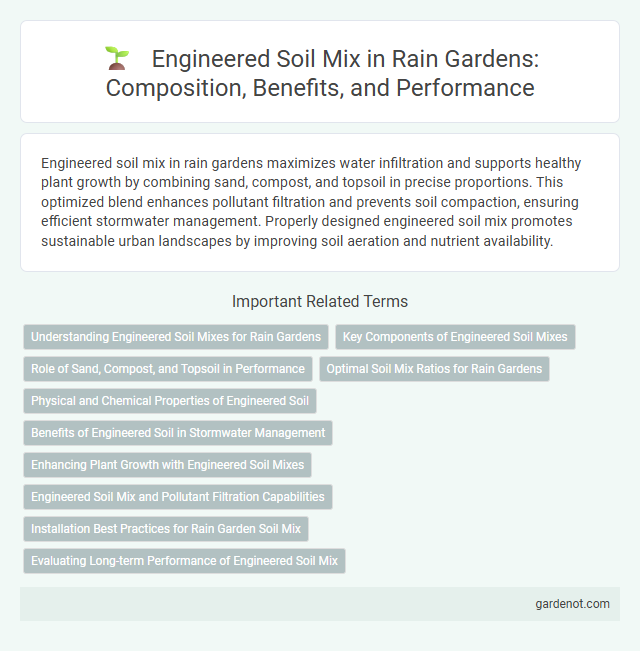 Engineered Soil Mix in Rain Gardens: Composition, Benefits, and Performance

Engineered soil mix in rain gardens maximizes water infiltration and supports healthy plant growth by combining sand, compost, and topsoil in precise proportions. This optimized blend enhances pollutant filtration and prevents soil compaction, ensuring efficient stormwater management. Properly designed engineered soil mix promotes sustainable urban landscapes by improving soil aeration and nutrient availability.

Important Related Terms

Understanding Engineered Soil Mixes for Rain Gardens

Key Components of Engineered Soil Mixes

Role of Sand, Compost, and Topsoil in Performance

Optimal Soil Mix Ratios for Rain Gardens

Physical and Chemical Properties of Engineered Soil

Benefits of Engineered Soil in Stormwater Management

Enhancing Plant Growth with Engineered Soil Mixes

Engineered Soil Mix and Pollutant Filtration Capabilities

Installation Best Practices for Rain Garden Soil Mix

Evaluating Long-term Performance of Engineered Soil Mix

gardenot.com