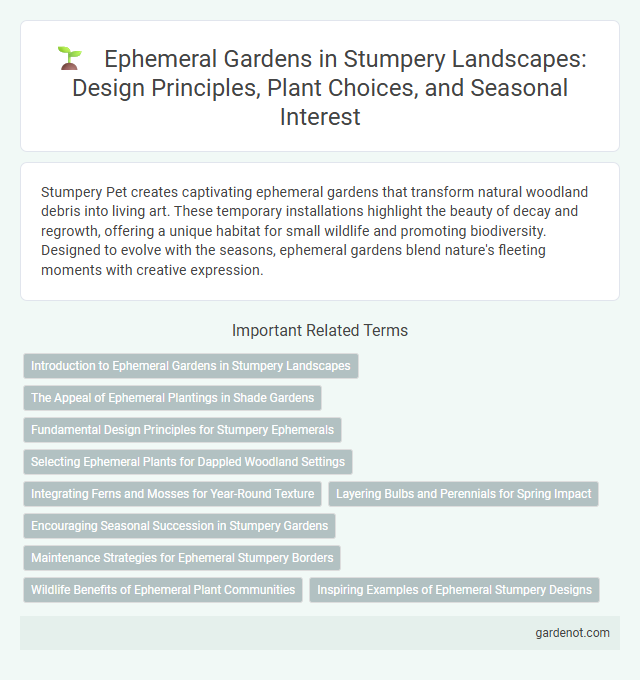 Ephemeral Gardens in Stumpery Landscapes: Design Principles, Plant Choices, and Seasonal Interest

Stumpery Pet creates captivating ephemeral gardens that transform natural woodland debris into living art. These temporary installations highlight the beauty of decay and regrowth, offering a unique habitat for small wildlife and promoting biodiversity. Designed to evolve with the seasons, ephemeral gardens blend nature's fleeting moments with creative expression.

Important Related Terms

Introduction to Ephemeral Gardens in Stumpery Landscapes

The Appeal of Ephemeral Plantings in Shade Gardens

Fundamental Design Principles for Stumpery Ephemerals

Selecting Ephemeral Plants for Dappled Woodland Settings

Integrating Ferns and Mosses for Year-Round Texture

Layering Bulbs and Perennials for Spring Impact

Encouraging Seasonal Succession in Stumpery Gardens

Maintenance Strategies for Ephemeral Stumpery Borders

Wildlife Benefits of Ephemeral Plant Communities

Inspiring Examples of Ephemeral Stumpery Designs

gardenot.com