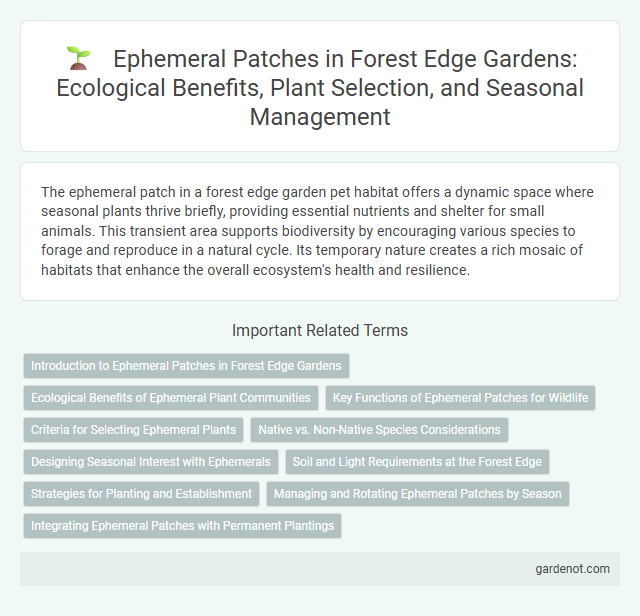 Ephemeral Patches in Forest Edge Gardens: Ecological Benefits, Plant Selection, and Seasonal Management

The ephemeral patch in a forest edge garden pet habitat offers a dynamic space where seasonal plants thrive briefly, providing essential nutrients and shelter for small animals. This transient area supports biodiversity by encouraging various species to forage and reproduce in a natural cycle. Its temporary nature creates a rich mosaic of habitats that enhance the overall ecosystem's health and resilience.

Important Related Terms

Introduction to Ephemeral Patches in Forest Edge Gardens

Ecological Benefits of Ephemeral Plant Communities

Key Functions of Ephemeral Patches for Wildlife

Criteria for Selecting Ephemeral Plants

Native vs. Non-Native Species Considerations

Designing Seasonal Interest with Ephemerals

Soil and Light Requirements at the Forest Edge

Strategies for Planting and Establishment

Managing and Rotating Ephemeral Patches by Season

Integrating Ephemeral Patches with Permanent Plantings

gardenot.com