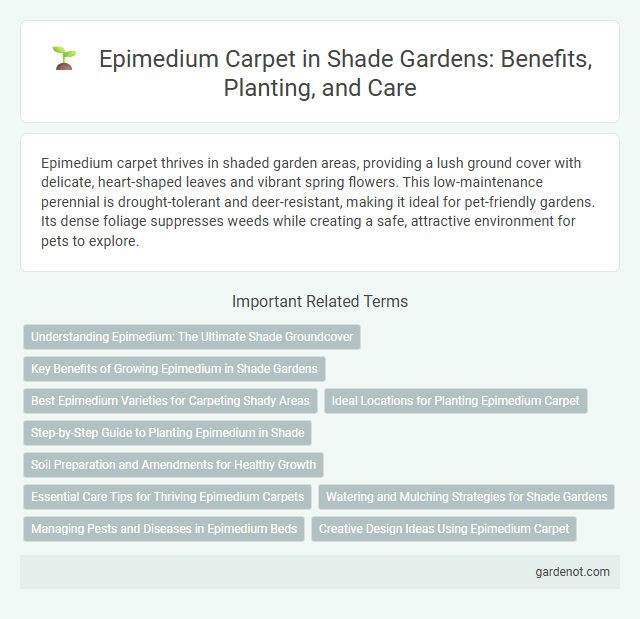 Epimedium Carpet in Shade Gardens: Benefits, Planting, and Care

Epimedium carpet thrives in shaded garden areas, providing a lush ground cover with delicate, heart-shaped leaves and vibrant spring flowers. This low-maintenance perennial is drought-tolerant and deer-resistant, making it ideal for pet-friendly gardens. Its dense foliage suppresses weeds while creating a safe, attractive environment for pets to explore.

Important Related Terms

Understanding Epimedium: The Ultimate Shade Groundcover

Key Benefits of Growing Epimedium in Shade Gardens

Best Epimedium Varieties for Carpeting Shady Areas

Ideal Locations for Planting Epimedium Carpet

Step-by-Step Guide to Planting Epimedium in Shade

Soil Preparation and Amendments for Healthy Growth

Essential Care Tips for Thriving Epimedium Carpets

Watering and Mulching Strategies for Shade Gardens

Managing Pests and Diseases in Epimedium Beds

Creative Design Ideas Using Epimedium Carpet

gardenot.com