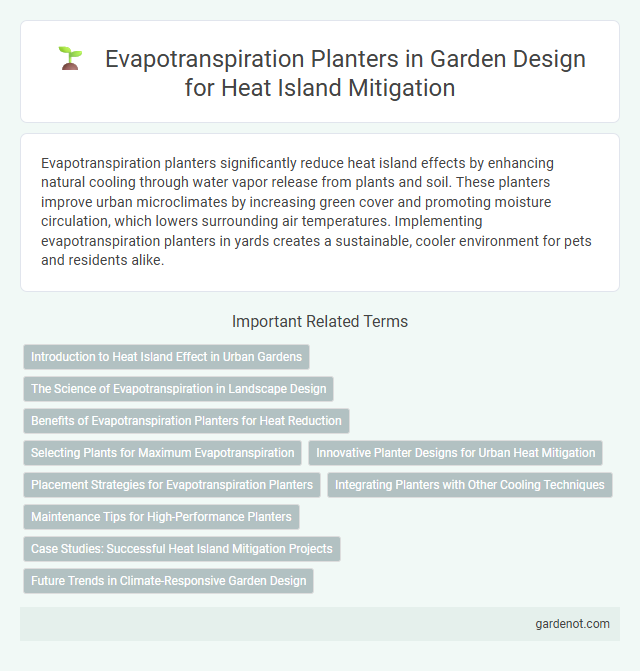 Evapotranspiration Planters in Garden Design for Heat Island Mitigation

Evapotranspiration planters significantly reduce heat island effects by enhancing natural cooling through water vapor release from plants and soil. These planters improve urban microclimates by increasing green cover and promoting moisture circulation, which lowers surrounding air temperatures. Implementing evapotranspiration planters in yards creates a sustainable, cooler environment for pets and residents alike.

Important Related Terms

Introduction to Heat Island Effect in Urban Gardens

The Science of Evapotranspiration in Landscape Design

Benefits of Evapotranspiration Planters for Heat Reduction

Selecting Plants for Maximum Evapotranspiration

Innovative Planter Designs for Urban Heat Mitigation

Placement Strategies for Evapotranspiration Planters

Integrating Planters with Other Cooling Techniques

Maintenance Tips for High-Performance Planters

Case Studies: Successful Heat Island Mitigation Projects

Future Trends in Climate-Responsive Garden Design

gardenot.com