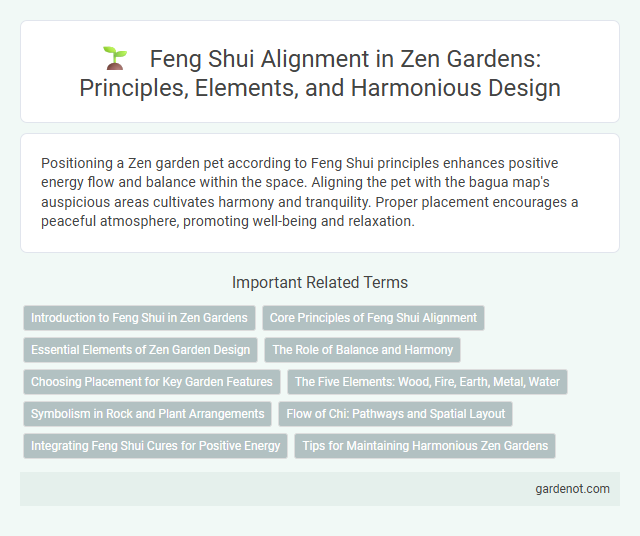 Feng Shui Alignment in Zen Gardens: Principles, Elements, and Harmonious Design

Positioning a Zen garden pet according to Feng Shui principles enhances positive energy flow and balance within the space. Aligning the pet with the bagua map's auspicious areas cultivates harmony and tranquility. Proper placement encourages a peaceful atmosphere, promoting well-being and relaxation.

Important Related Terms

Introduction to Feng Shui in Zen Gardens
Core Principles of Feng Shui Alignment
Essential Elements of Zen Garden Design
The Role of Balance and Harmony
Choosing Placement for Key Garden Features
The Five Elements: Wood, Fire, Earth, Metal, Water
Symbolism in Rock and Plant Arrangements
Flow of Chi: Pathways and Spatial Layout
Integrating Feng Shui Cures for Positive Energy
Tips for Maintaining Harmonious Zen Gardens

gardenot.com