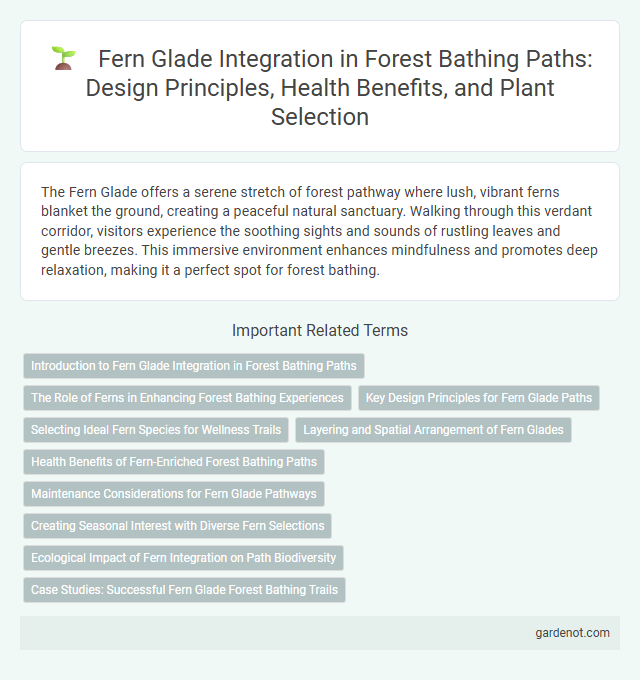 Fern Glade Integration in Forest Bathing Paths: Design Principles, Health Benefits, and Plant Selection

The Fern Glade offers a serene stretch of forest pathway where lush, vibrant ferns blanket the ground, creating a peaceful natural sanctuary. Walking through this verdant corridor, visitors experience the soothing sights and sounds of rustling leaves and gentle breezes. This immersive environment enhances mindfulness and promotes deep relaxation, making it a perfect spot for forest bathing.

Important Related Terms

Introduction to Fern Glade Integration in Forest Bathing Paths

The Role of Ferns in Enhancing Forest Bathing Experiences

Key Design Principles for Fern Glade Paths

Selecting Ideal Fern Species for Wellness Trails

Layering and Spatial Arrangement of Fern Glades

Health Benefits of Fern-Enriched Forest Bathing Paths

Maintenance Considerations for Fern Glade Pathways

Creating Seasonal Interest with Diverse Fern Selections

Ecological Impact of Fern Integration on Path Biodiversity

Case Studies: Successful Fern Glade Forest Bathing Trails

gardenot.com