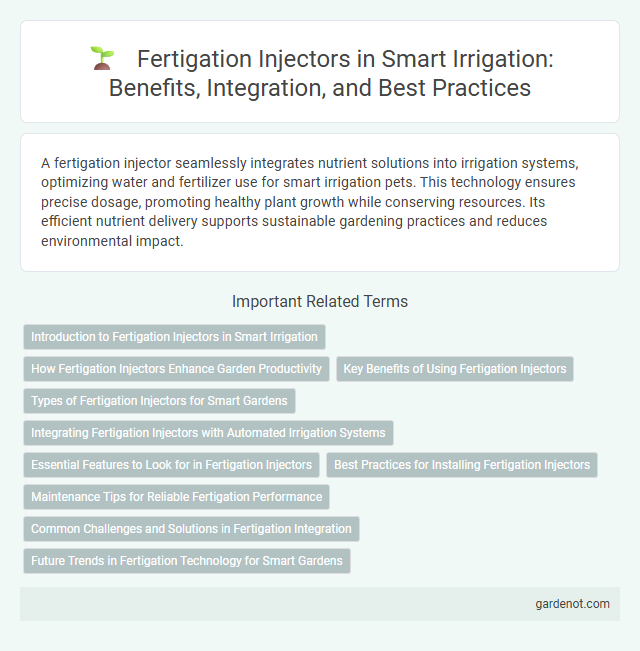 Fertigation Injectors in Smart Irrigation: Benefits, Integration, and Best Practices

A fertigation injector seamlessly integrates nutrient solutions into irrigation systems, optimizing water and fertilizer use for smart irrigation pets. This technology ensures precise dosage, promoting healthy plant growth while conserving resources. Its efficient nutrient delivery supports sustainable gardening practices and reduces environmental impact.

Important Related Terms

Introduction to Fertigation Injectors in Smart Irrigation

How Fertigation Injectors Enhance Garden Productivity

Key Benefits of Using Fertigation Injectors

Types of Fertigation Injectors for Smart Gardens

Integrating Fertigation Injectors with Automated Irrigation Systems

Essential Features to Look for in Fertigation Injectors

Best Practices for Installing Fertigation Injectors

Maintenance Tips for Reliable Fertigation Performance

Common Challenges and Solutions in Fertigation Integration

Future Trends in Fertigation Technology for Smart Gardens

gardenot.com