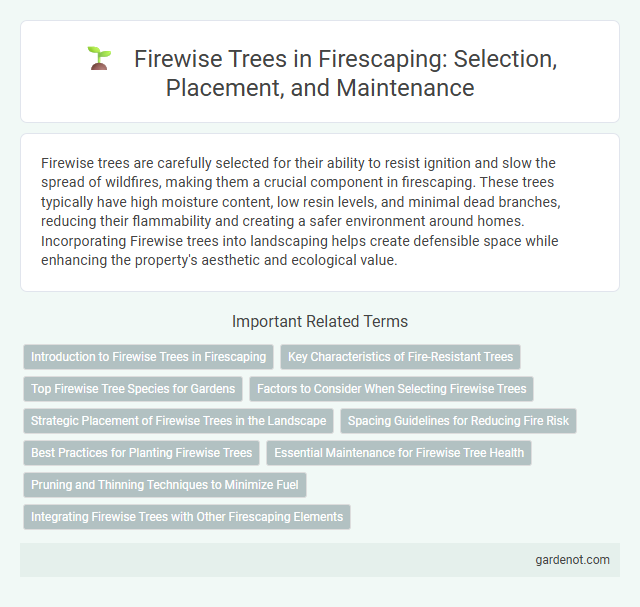 Firewise Trees in Firescaping: Selection, Placement, and Maintenance

Firewise trees are carefully selected for their ability to resist ignition and slow the spread of wildfires, making them a crucial component in firescaping. These trees typically have high moisture content, low resin levels, and minimal dead branches, reducing their flammability and creating a safer environment around homes. Incorporating Firewise trees into landscaping helps create defensible space while enhancing the property's aesthetic and ecological value.

Important Related Terms

Introduction to Firewise Trees in Firescaping

Key Characteristics of Fire-Resistant Trees

Top Firewise Tree Species for Gardens

Factors to Consider When Selecting Firewise Trees

Strategic Placement of Firewise Trees in the Landscape

Spacing Guidelines for Reducing Fire Risk

Best Practices for Planting Firewise Trees

Essential Maintenance for Firewise Tree Health

Pruning and Thinning Techniques to Minimize Fuel

Integrating Firewise Trees with Other Firescaping Elements

gardenot.com