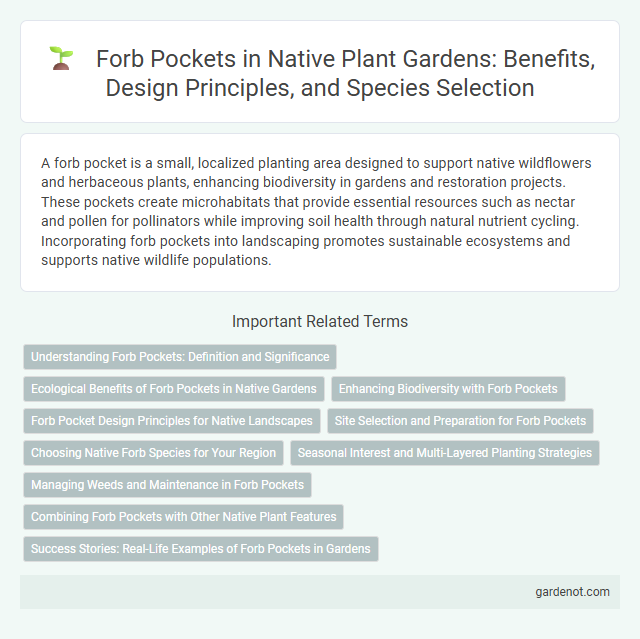 Forb Pockets in Native Plant Gardens: Benefits, Design Principles, and Species Selection

A forb pocket is a small, localized planting area designed to support native wildflowers and herbaceous plants, enhancing biodiversity in gardens and restoration projects. These pockets create microhabitats that provide essential resources such as nectar and pollen for pollinators while improving soil health through natural nutrient cycling. Incorporating forb pockets into landscaping promotes sustainable ecosystems and supports native wildlife populations.

Important Related Terms

Understanding Forb Pockets: Definition and Significance

Ecological Benefits of Forb Pockets in Native Gardens

Enhancing Biodiversity with Forb Pockets

Forb Pocket Design Principles for Native Landscapes

Site Selection and Preparation for Forb Pockets

Choosing Native Forb Species for Your Region

Seasonal Interest and Multi-Layered Planting Strategies

Managing Weeds and Maintenance in Forb Pockets

Combining Forb Pockets with Other Native Plant Features

Success Stories: Real-Life Examples of Forb Pockets in Gardens

gardenot.com