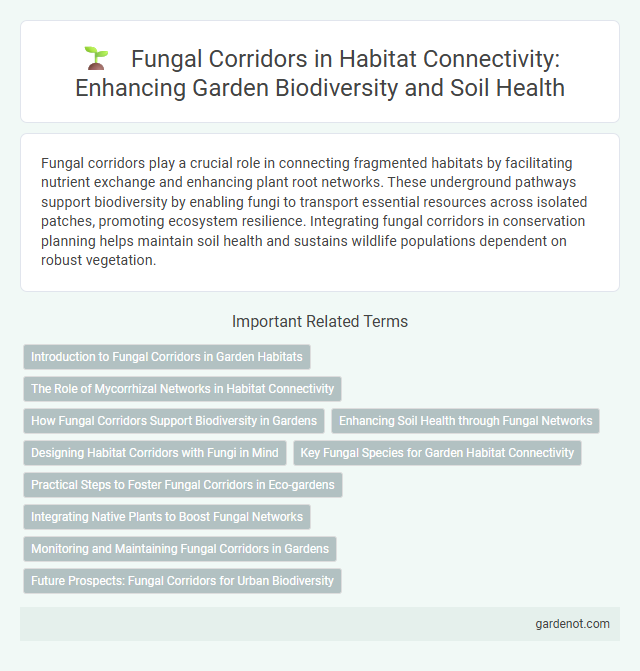 Fungal Corridors in Habitat Connectivity: Enhancing Garden Biodiversity and Soil Health

Fungal corridors play a crucial role in connecting fragmented habitats by facilitating nutrient exchange and enhancing plant root networks. These underground pathways support biodiversity by enabling fungi to transport essential resources across isolated patches, promoting ecosystem resilience. Integrating fungal corridors in conservation planning helps maintain soil health and sustains wildlife populations dependent on robust vegetation.

Important Related Terms

Introduction to Fungal Corridors in Garden Habitats

The Role of Mycorrhizal Networks in Habitat Connectivity

How Fungal Corridors Support Biodiversity in Gardens

Enhancing Soil Health through Fungal Networks

Designing Habitat Corridors with Fungi in Mind

Key Fungal Species for Garden Habitat Connectivity

Practical Steps to Foster Fungal Corridors in Eco-gardens

Integrating Native Plants to Boost Fungal Networks

Monitoring and Maintaining Fungal Corridors in Gardens

Future Prospects: Fungal Corridors for Urban Biodiversity

gardenot.com